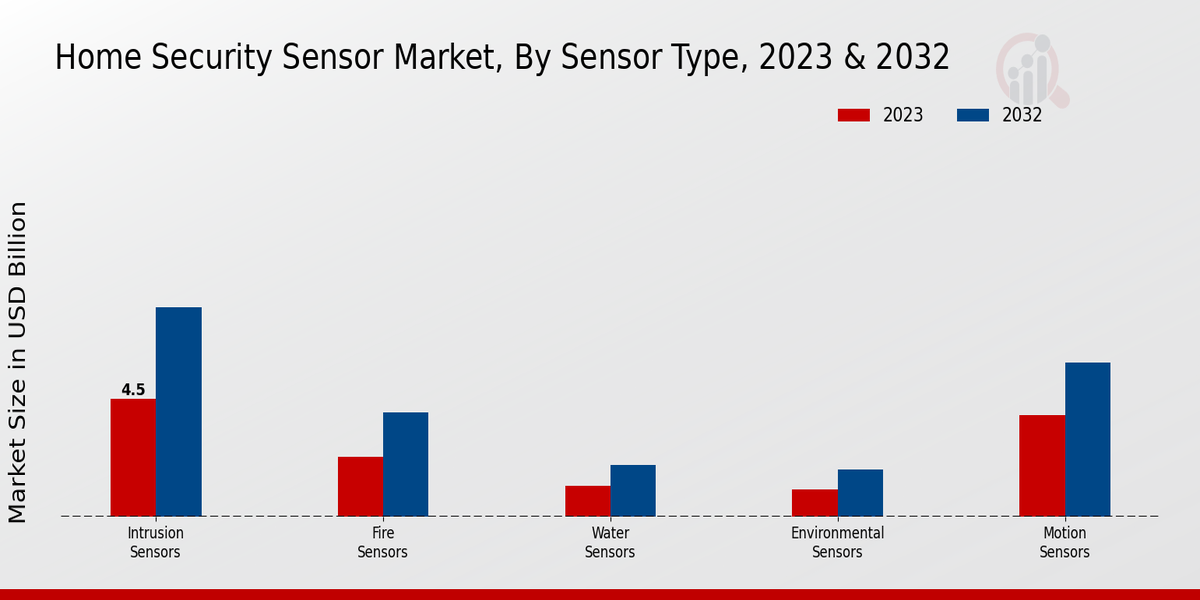 Home Security Sensor Market, By Sensor Type, 2023 & 2032

2023
2032

Market Size in USD Billion

4.5

Intrusion Sensors
Fire Sensors
Water Sensors
Environmental Sensors
Motion Sensors