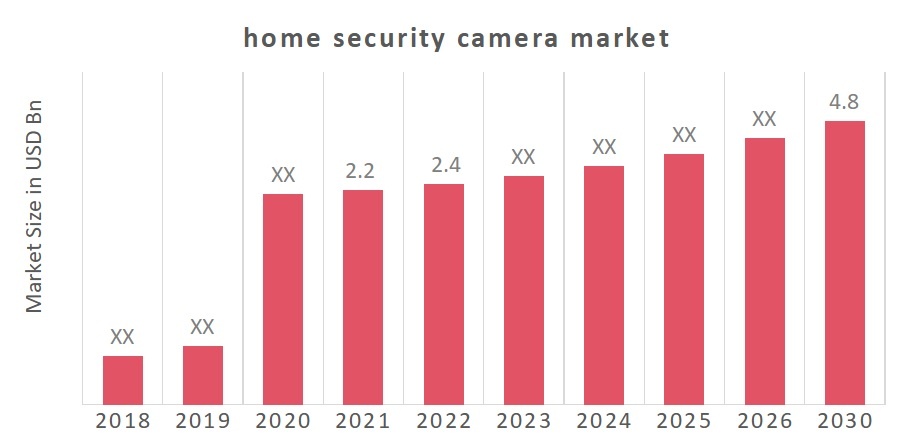 home security camera market

Market Size in USD Bn

XX
XX
XX
2.2
2.4
XX
XX
XX
XX
4.8

2018
2019
2020
2021
2022
2023
2024
2025
2026
2030