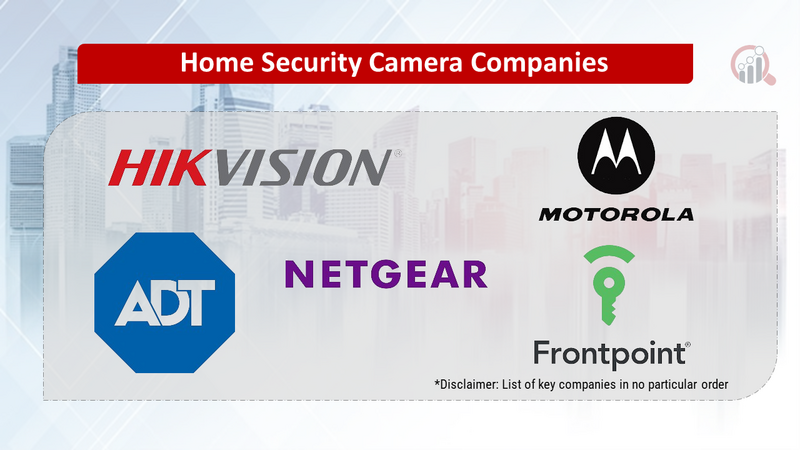 Home Security Camera Companies

HIKVISION®

MOTOROLA

ADT

NETGEAR

Frontpoint®

*Disclaimer: List of key companies in no particular order