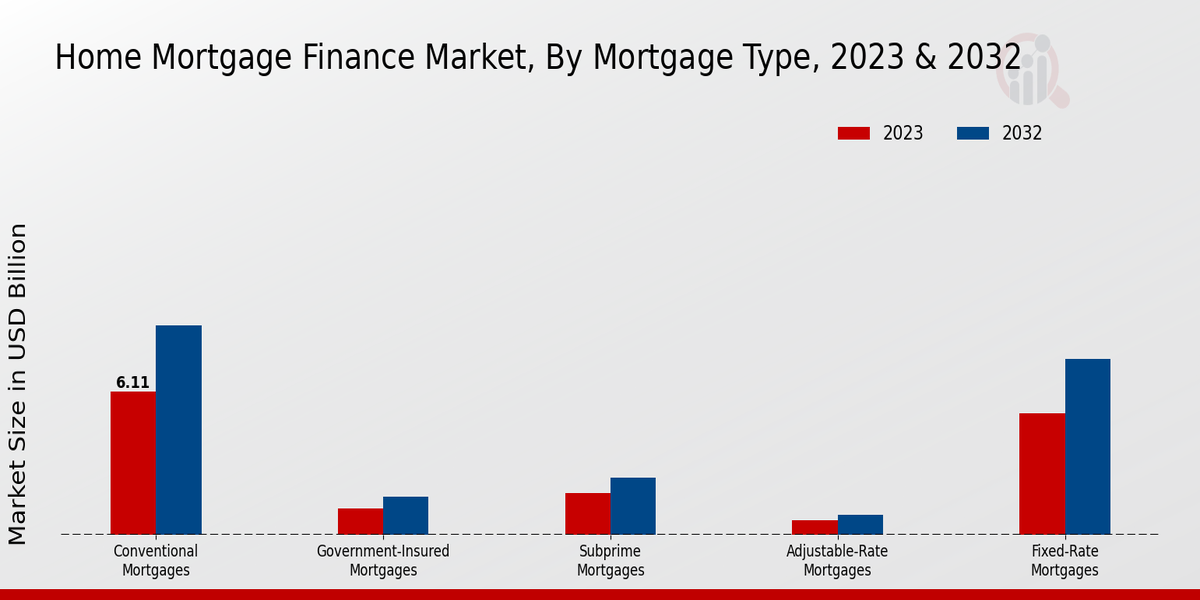 Home Mortgage Finance Market, By Mortgage Type, 2023 & 2032

2023
2032

Market Size in USD Billion

6.11

Conventional Mortgages
Government-Insured Mortgages
Subprime Mortgages
Adjustable-Rate Mortgages
Fixed-Rate Mortgages