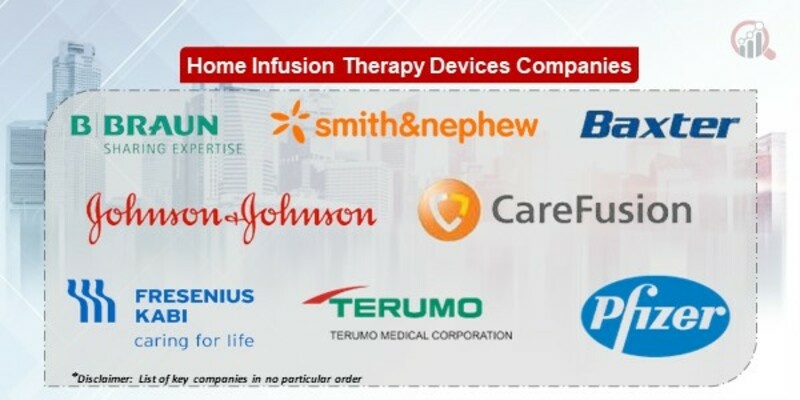 Home Infusion Therapy Devices Companies

B BRAUN
SHARING EXPERTISE

smith&nephew

Baxter

Johnson&Johnson

CareFusion

FRESENIUS
KABI
caring for life

TERUMO
TERUMO MEDICAL CORPORATION

Pfizer

*Disclaimer: List of key companies in no particular order