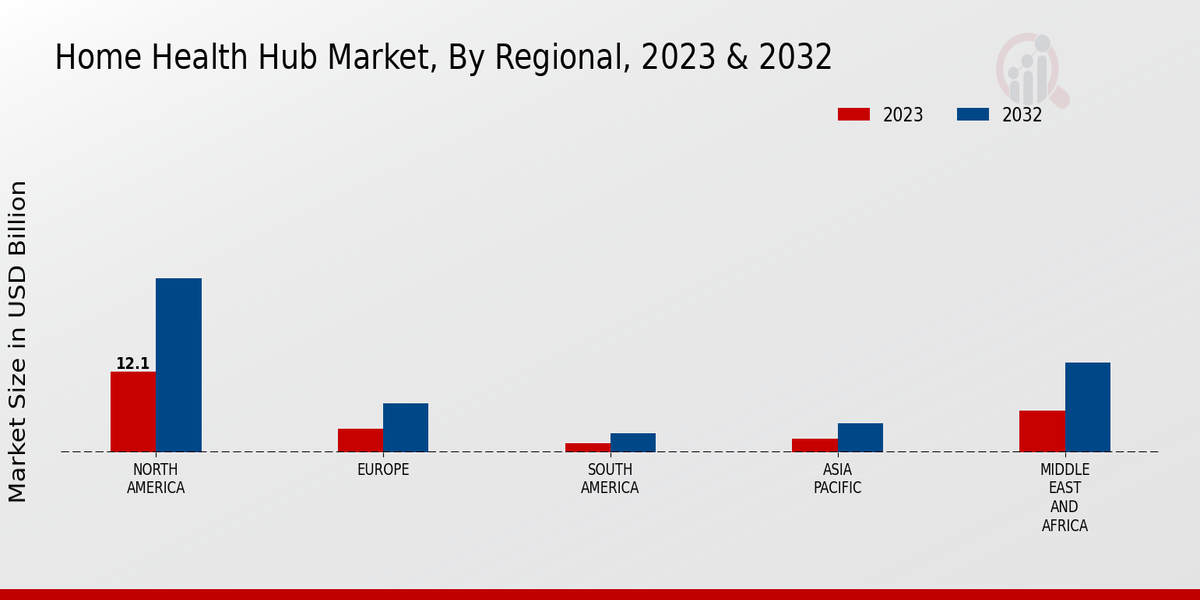 Home Health Hub Market, By Regional, 2023 & 2032

2023 2032

Market Size in USD Billion

12.1

NORTH AMERICA

EUROPE

SOUTH AMERICA

ASIA PACIFIC

MIDDLE EAST AND AFRICA