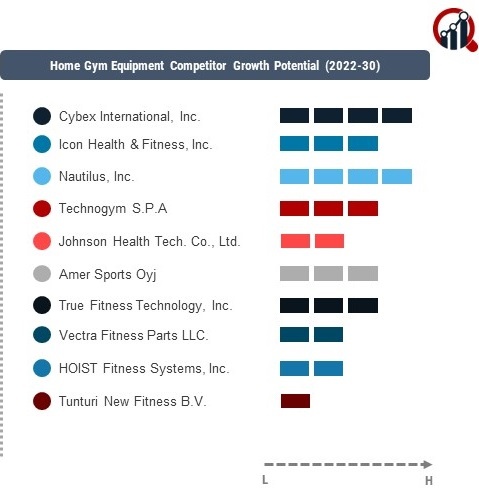 Home Gym Equipment Competitor Growth Potential (2022-30)

Cybex International, Inc.

Icon Health & Fitness, Inc.

Nautilus, Inc.

Technogym S.P.A

Johnson Health Tech. Co., Ltd.

Amer Sports Oyj

True Fitness Technology, Inc.

Vectra Fitness Parts LLC.

HOIST Fitness Systems, Inc.

Tunturi New Fitness B.V.

L

H