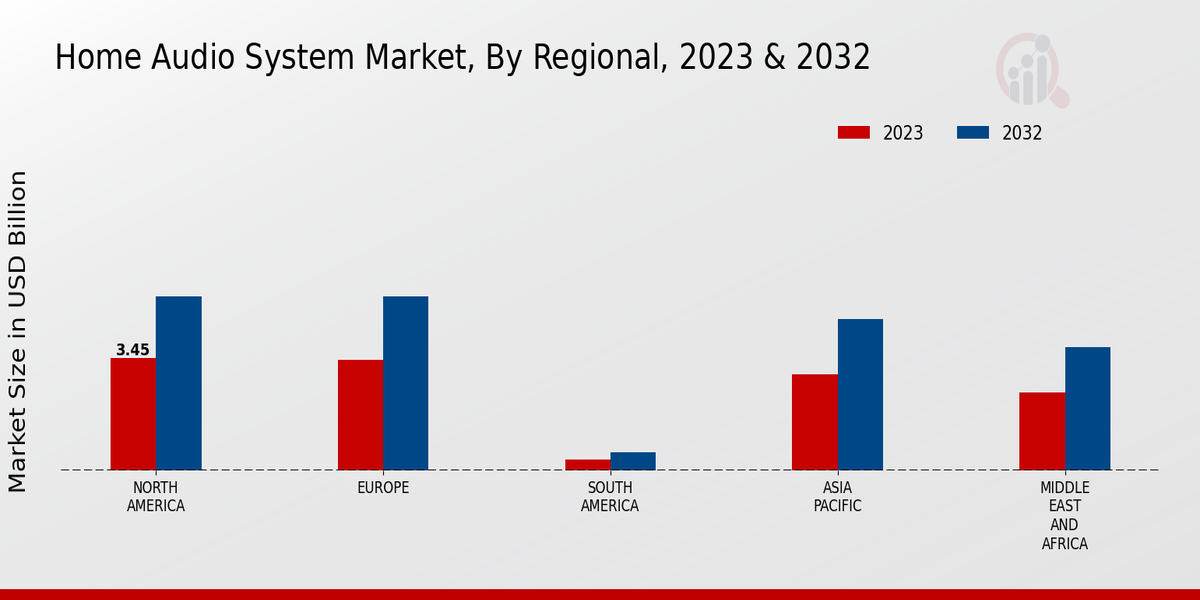 Home Audio System Market, By Regional, 2023 & 2032

2023
2032

Market Size in USD Billion

3.45

NORTH AMERICA
EUROPE
SOUTH AMERICA
ASIA PACIFIC
MIDDLE EAST AND AFRICA