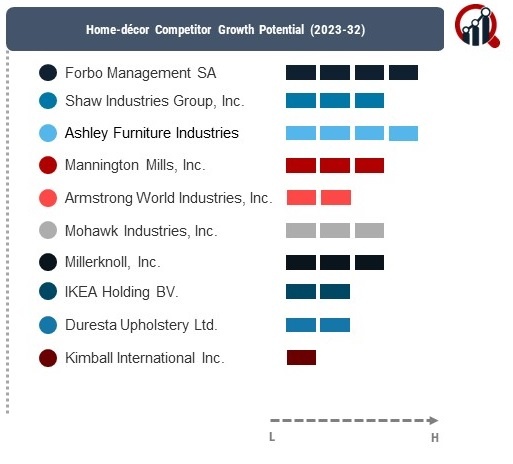 Home-décor Competitor Growth Potential (2023-32)

Forbo Management SA
Shaw Industries Group, Inc.
Ashley Furniture Industries
Mannington Mills, Inc.
Armstrong World Industries, Inc.
Mohawk Industries, Inc.
Millerknoll, Inc.
IKEA Holding BV.
Duresta Upholstery Ltd.
Kimball International Inc.

L
H