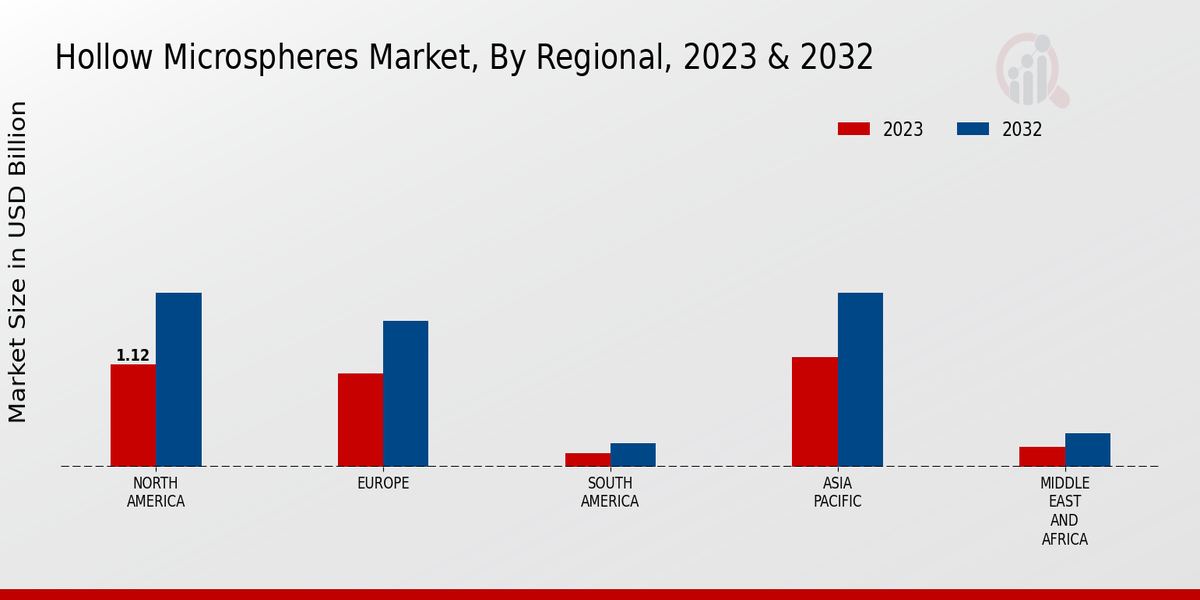 Hollow Microspheres Market, By Regional, 2023 & 2032

2023
2032

Market Size in USD Billion

1.12

NORTH AMERICA
EUROPE
SOUTH AMERICA
ASIA PACIFIC
MIDDLE EAST AND AFRICA