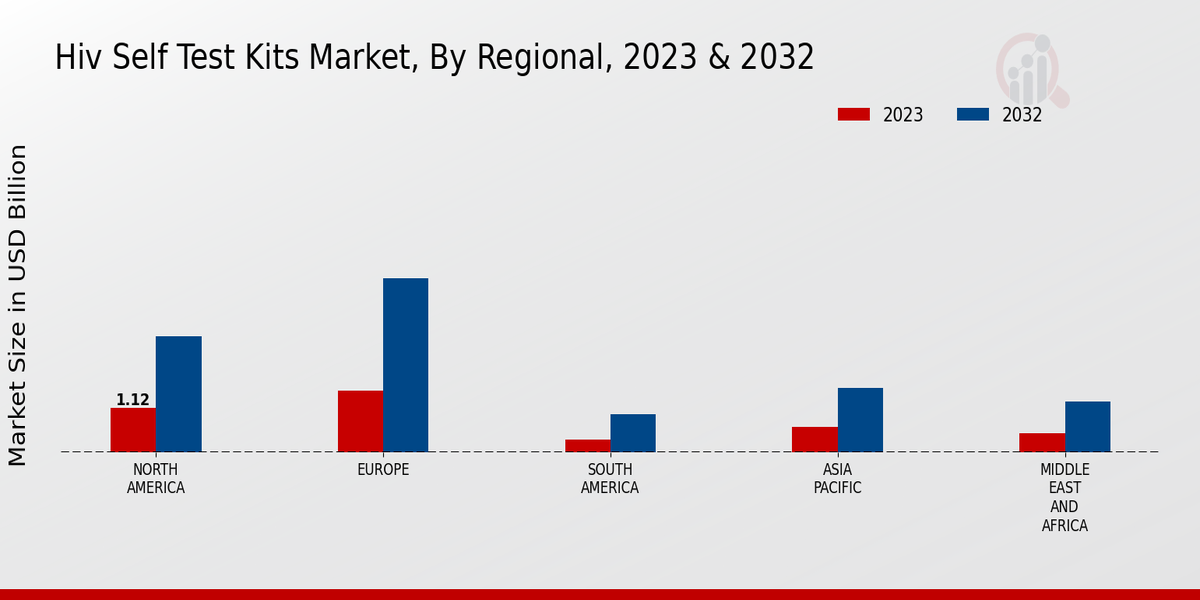 Hiv Self Test Kits Market, By Regional, 2023 & 2032

2023
2032

Market Size in USD Billion

1.12

NORTH AMERICA
EUROPE
SOUTH AMERICA
ASIA PACIFIC
MIDDLE EAST AND AFRICA