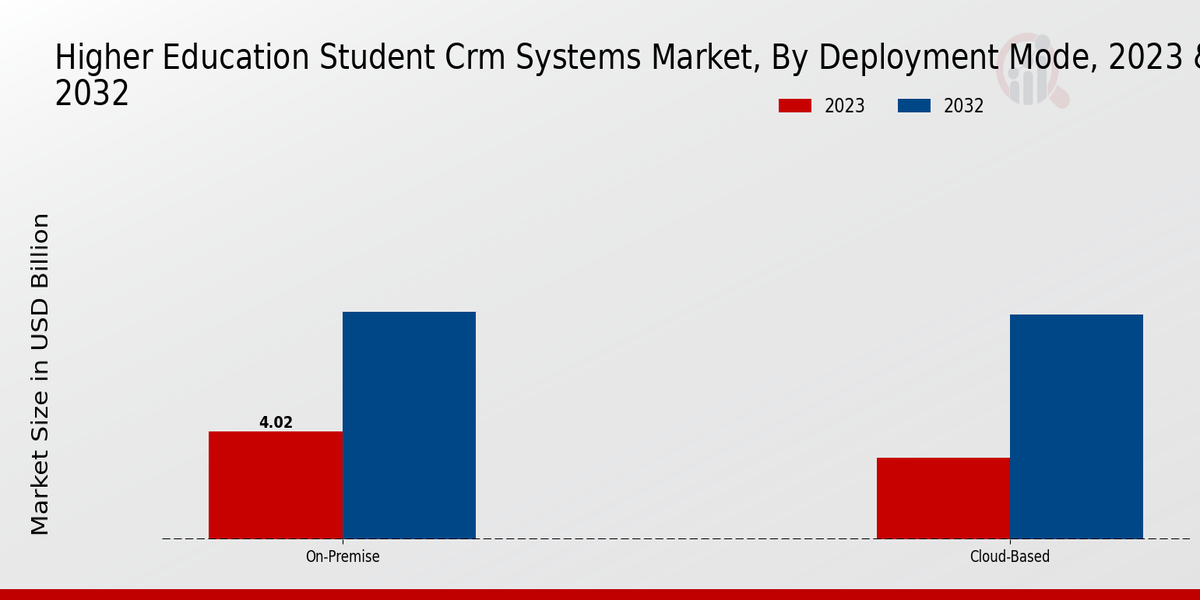 Higher Education Student Crm Systems Market, By Deployment Mode, 2023 & 2032

2023 2032

Market Size in USD Billion

4.02

On-Premise

Cloud-Based