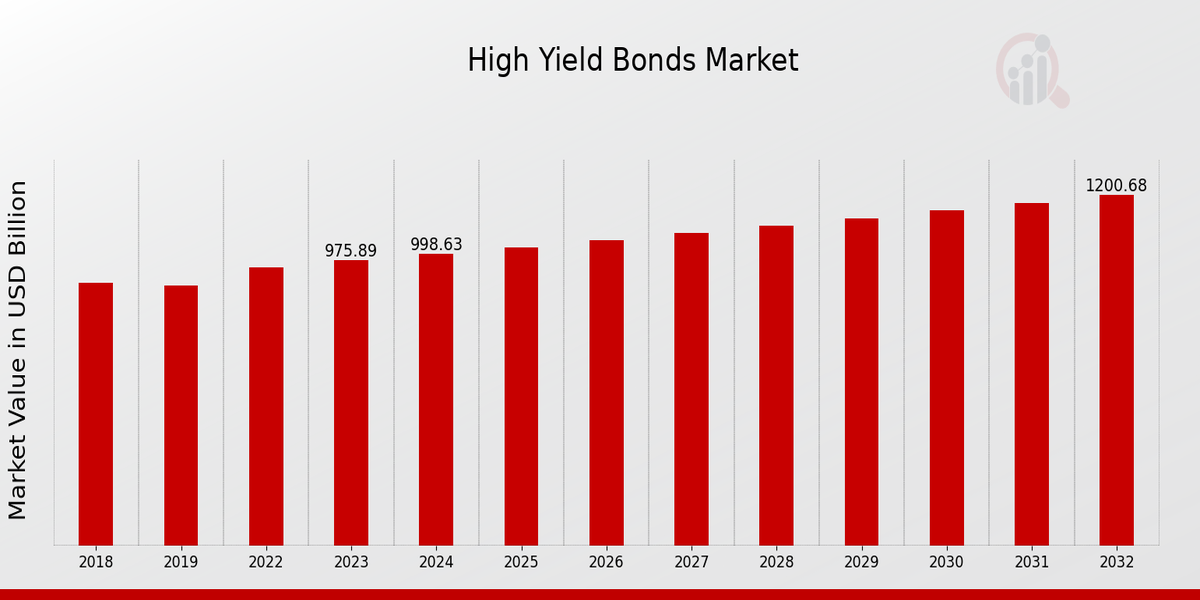 High Yield Bonds Market

Market Value in USD Billion

975.89
998.63
1200.68

2018
2019
2022
2023
2024
2025
2026
2027
2028
2029
2030
2031
2032