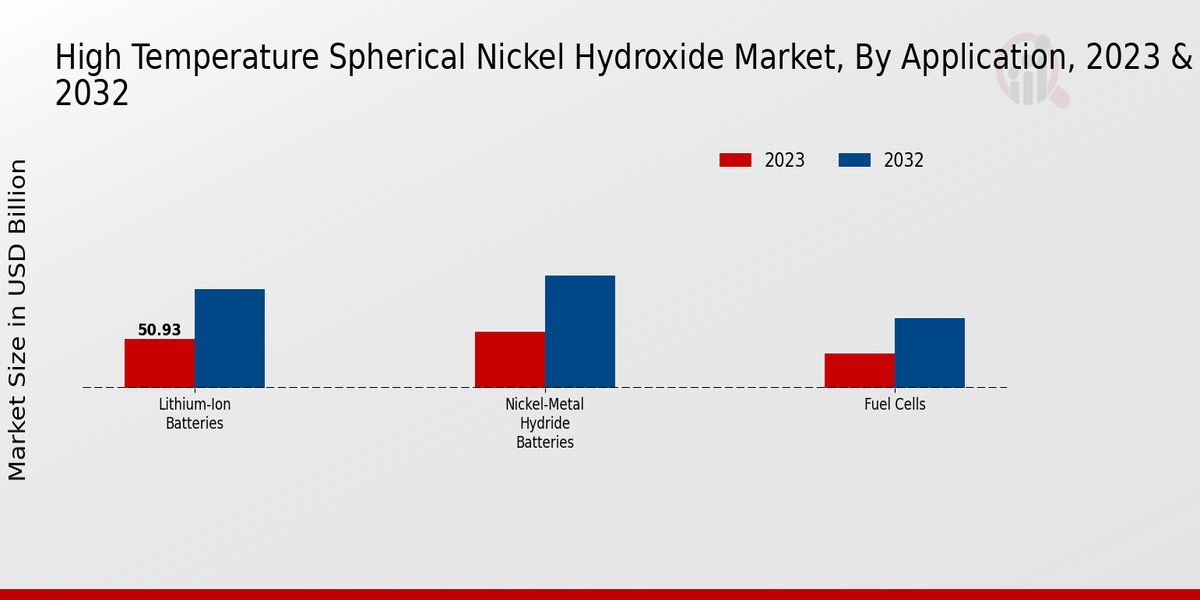 High Temperature Spherical Nickel Hydroxide Market, By Application, 2023 & 2032

2023
2032

Market Size in USD Billion

50.93

Lithium-Ion Batteries

Nickel-Metal Hydride Batteries

Fuel Cells