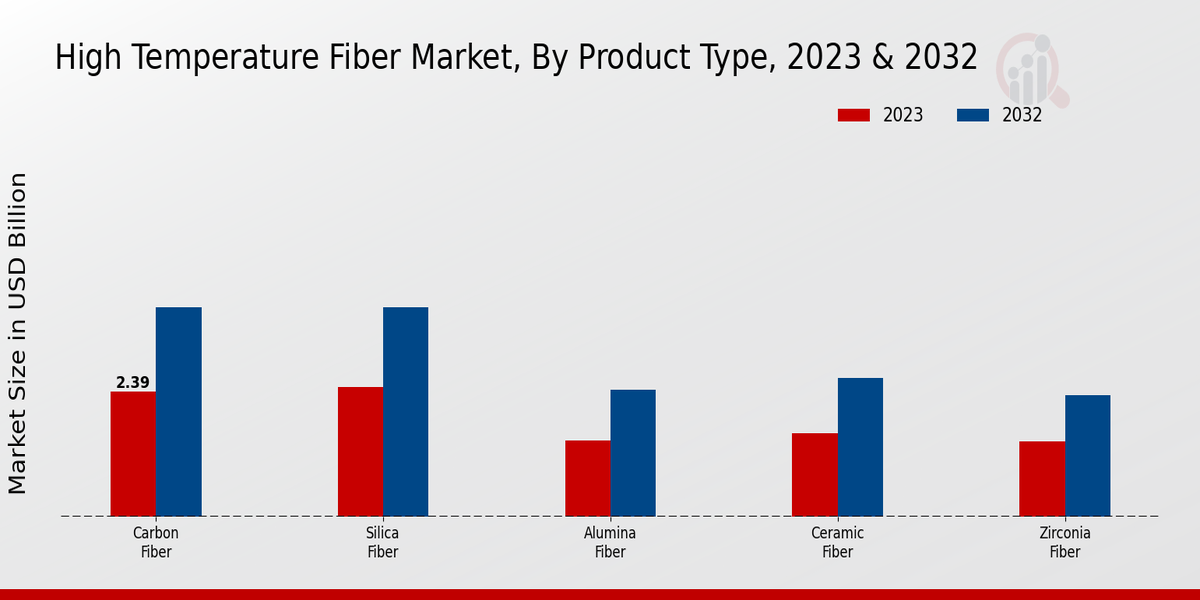 High Temperature Fiber Market, By Product Type, 2023 & 2032

2023 2032

Market Size in USD Billion

2.39

Carbon Fiber

Silica Fiber

Alumina Fiber

Ceramic Fiber

Zirconia Fiber