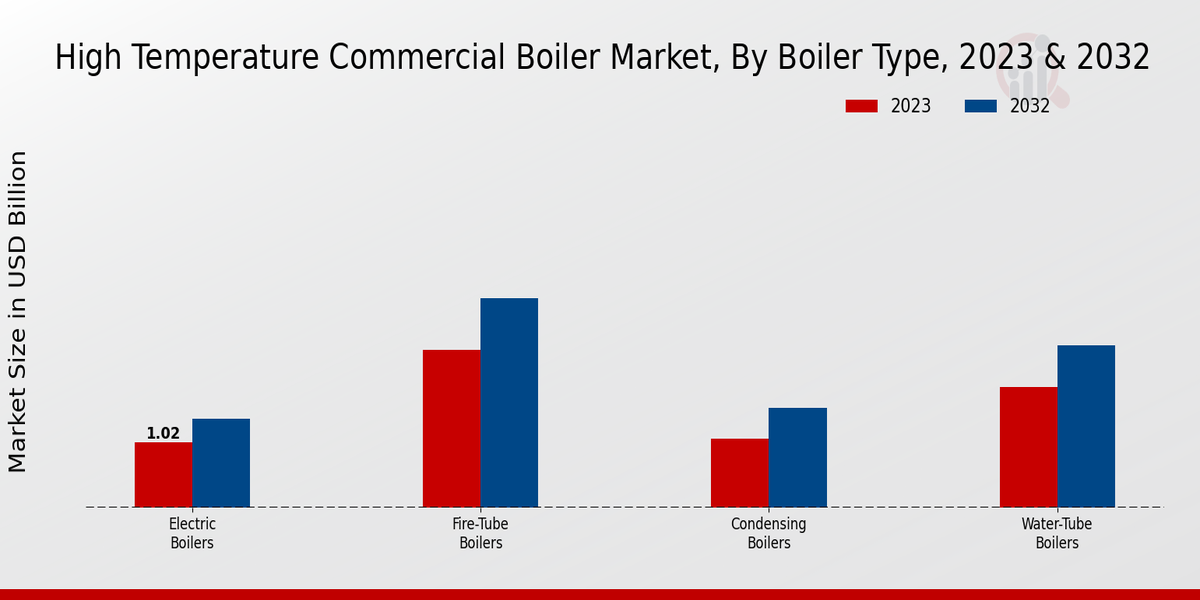 High Temperature Commercial Boiler Market, By Boiler Type, 2023 & 2032

2023
2032

Market Size in USD Billion

1.02

Electric Boilers

Fire-Tube Boilers

Condensing Boilers

Water-Tube Boilers