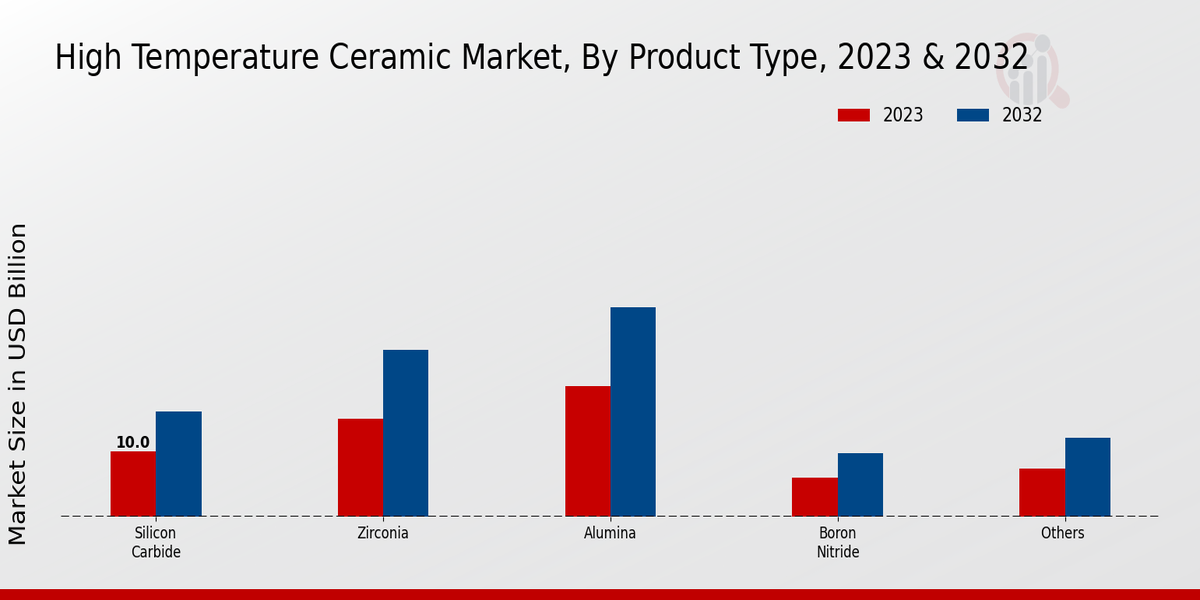 High Temperature Ceramic Market, By Product Type, 2023 & 2032

2023 2032

Market Size in USD Billion

10.0

Silicon Carbide

Zirconia

Alumina

Boron Nitride

Others