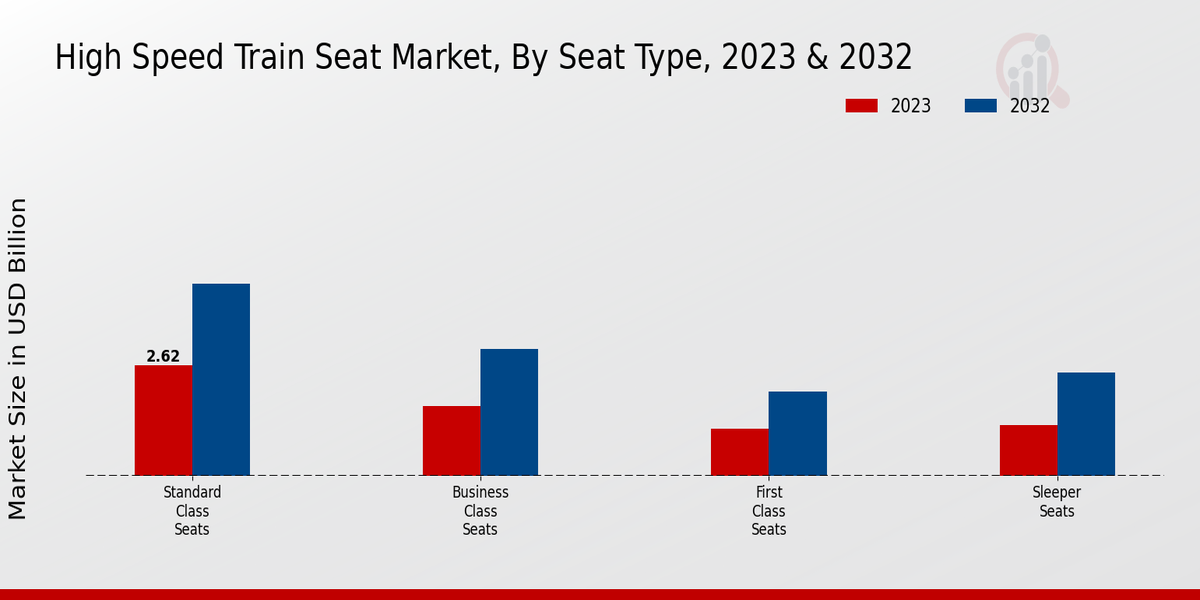 High Speed Train Seat Market, By Seat Type, 2023 & 2032

2023
2032

Market Size in USD Billion

2.62

Standard Class Seats

Business Class Seats

First Class Seats

Sleeper Seats