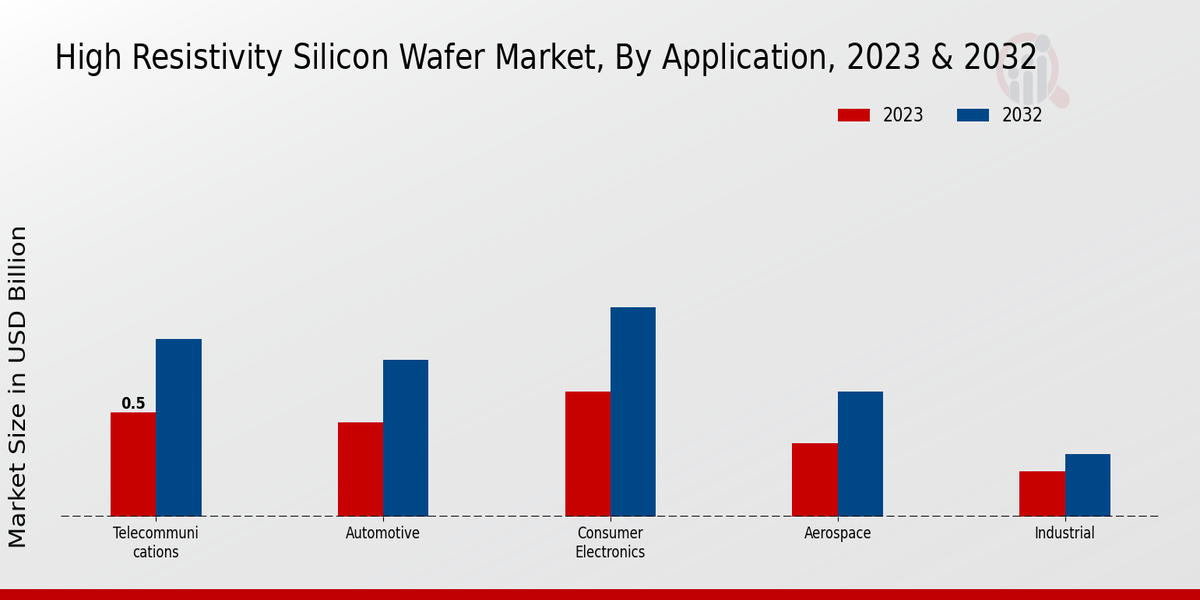 High Resistivity Silicon Wafer Market, By Application, 2023 & 2032

2023
2032

Market Size in USD Billion

0.5

Telecommuni cations
Automotive
Consumer Electronics
Aerospace
Industrial