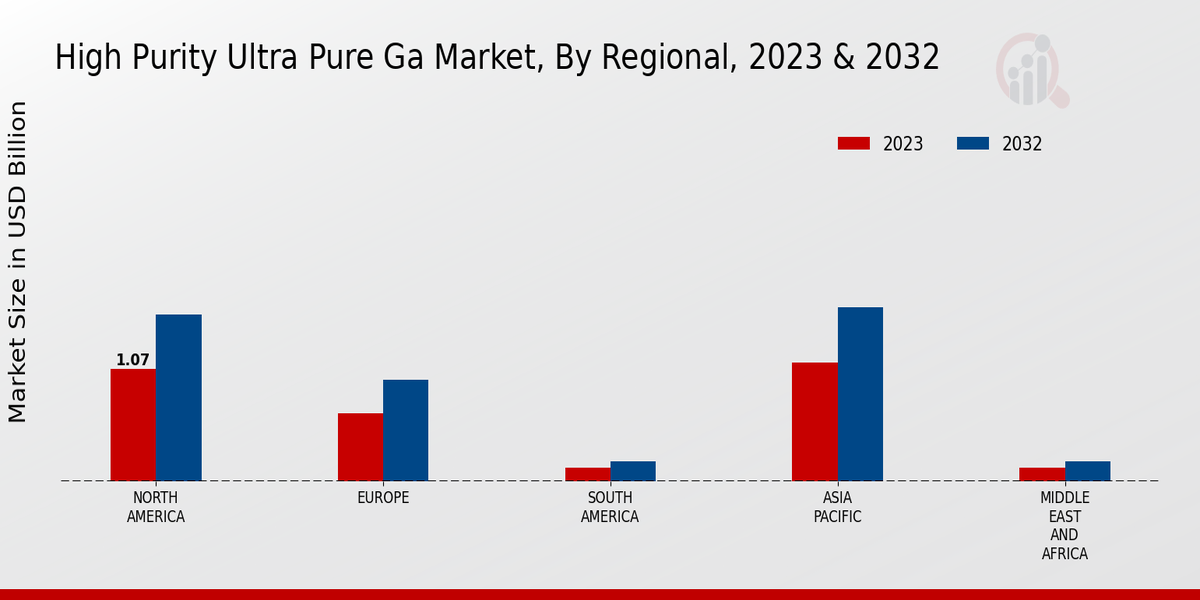 High Purity Ultra Pure Ga Market, By Regional, 2023 & 2032

2023 2032

Market Size in USD Billion

1.07

NORTH AMERICA

EUROPE

SOUTH AMERICA

ASIA PACIFIC

MIDDLE EAST AND AFRICA