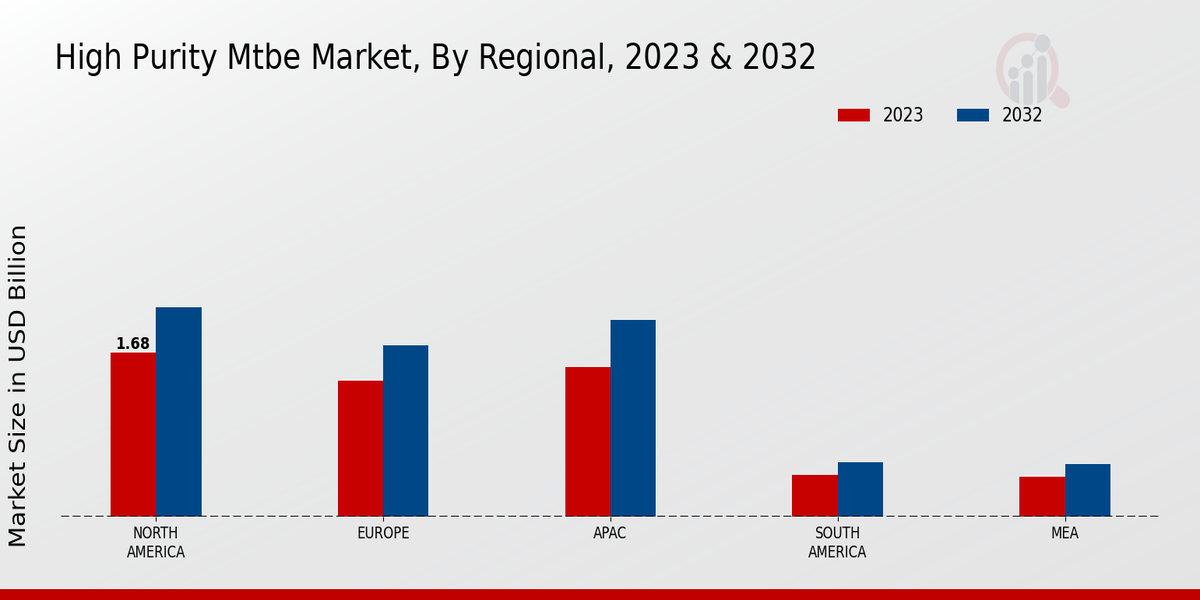 High Purity Mtbe Market, By Regional, 2023 & 2032

2023 2032

Market Size in USD Billion

1.68

NORTH AMERICA

EUROPE

APAC

SOUTH AMERICA

MEA