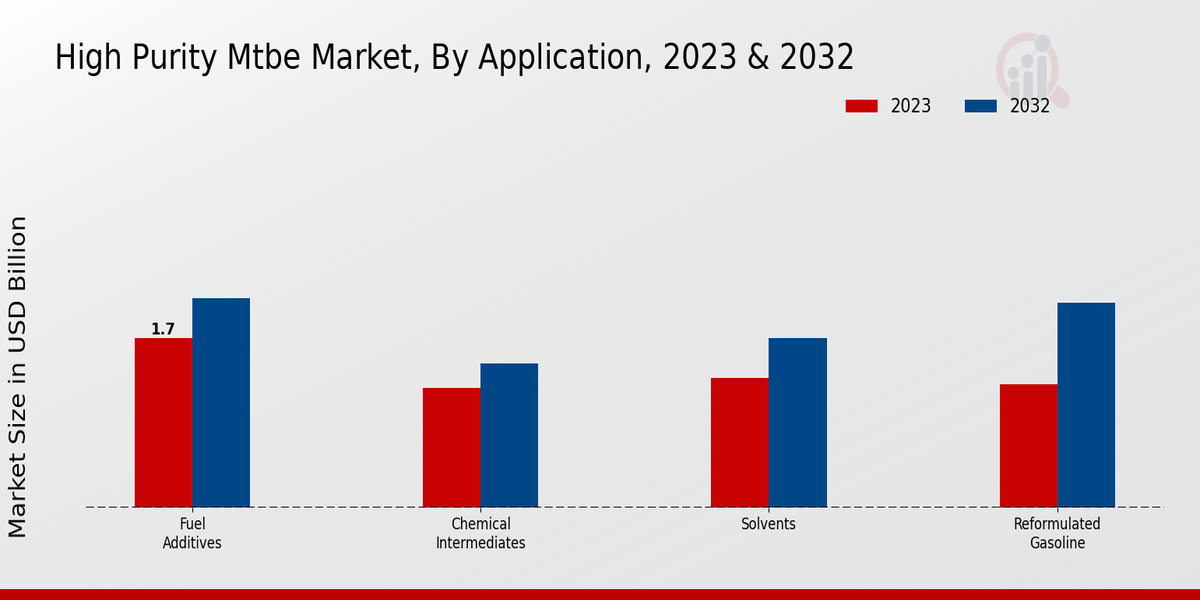 High Purity Mtbe Market, By Application, 2023 & 2032

2023 2032

Market Size in USD Billion

1.7

Fuel Additives

Chemical Intermediates

Solvents

Reformulated Gasoline