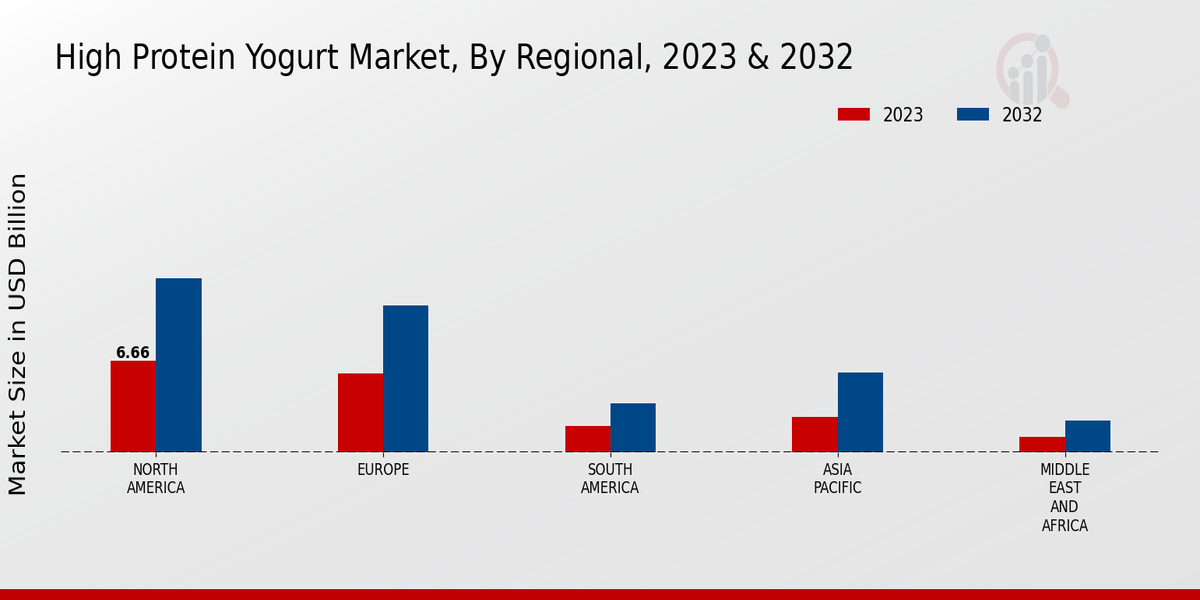 High Protein Yogurt Market, By Regional, 2023 & 2032

2023
2032

Market Size in USD Billion

6.66

NORTH AMERICA
EUROPE
SOUTH AMERICA
ASIA PACIFIC
MIDDLE EAST AND AFRICA