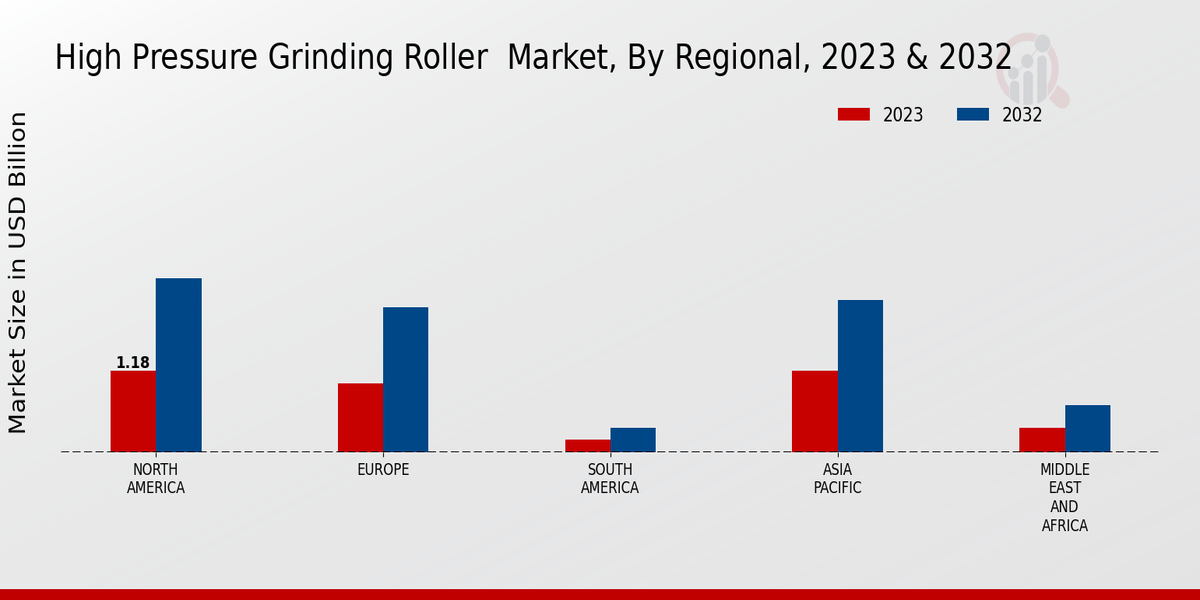 High Pressure Grinding Roller  Market, By Regional, 2023 & 2032

2023
2032

Market Size in USD Billion

1.18

NORTH AMERICA
EUROPE
SOUTH AMERICA
ASIA PACIFIC
MIDDLE EAST AND AFRICA