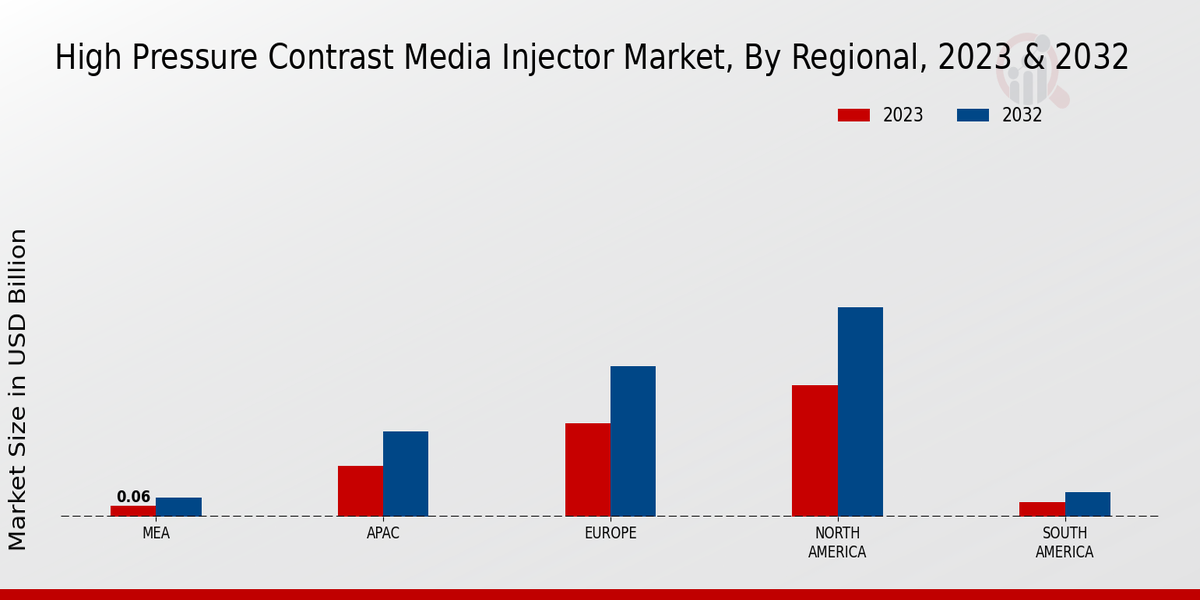 High Pressure Contrast Media Injector Market, By Regional, 2023 & 2032

2023
2032

Market Size in USD Billion

0.06

MEA
APAC
EUROPE
NORTH AMERICA
SOUTH AMERICA