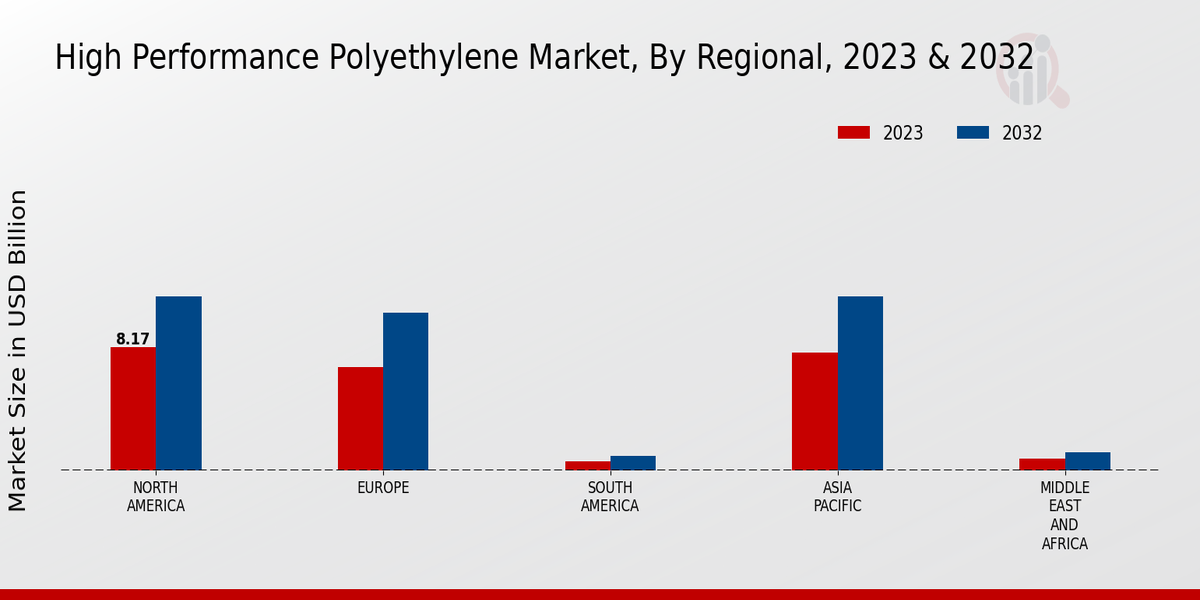 High Performance Polyethylene Market, By Regional, 2023 & 2032

2023
2032

Market Size in USD Billion

8.17

NORTH AMERICA
EUROPE
SOUTH AMERICA
ASIA PACIFIC
MIDDLE EAST AND AFRICA