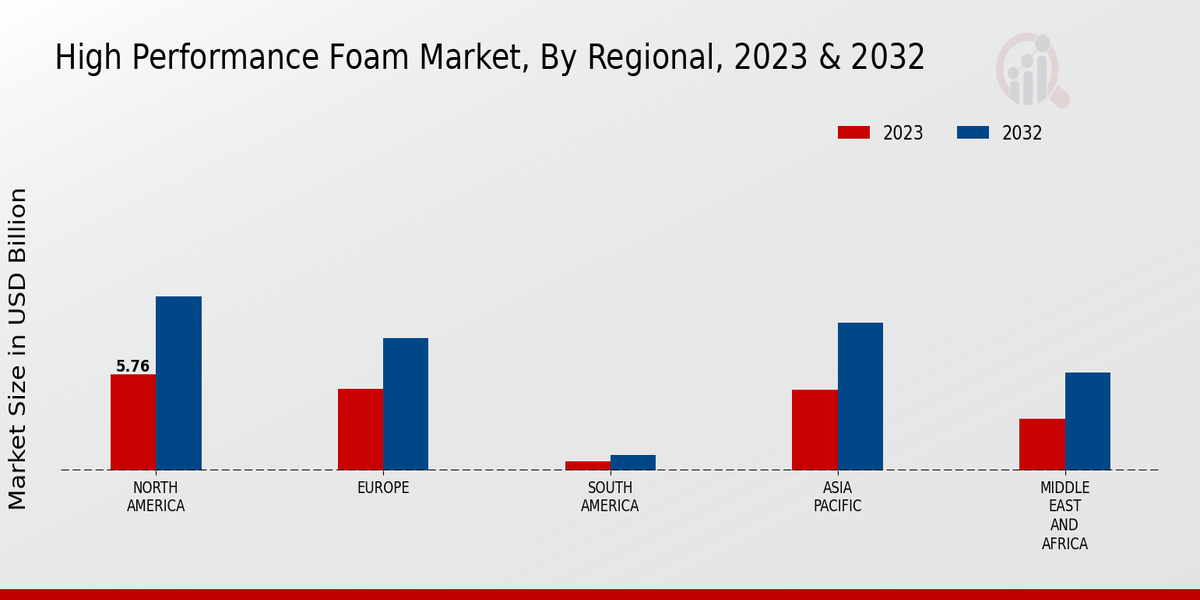 High Performance Foam Market, By Regional, 2023 & 2032

2023
2032

Market Size in USD Billion

5.76

NORTH AMERICA
EUROPE
SOUTH AMERICA
ASIA PACIFIC
MIDDLE EAST AND AFRICA