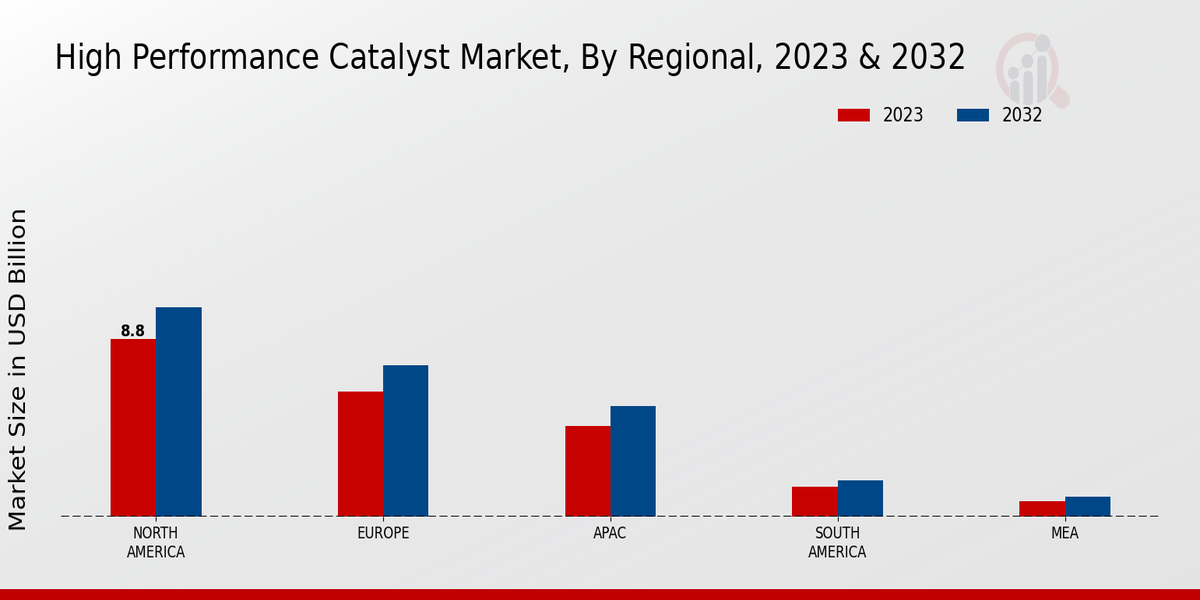 High Performance Catalyst Market, By Regional, 2023 & 2032

2023
2032

Market Size in USD Billion

8.8

NORTH AMERICA
EUROPE
APAC
SOUTH AMERICA
MEA