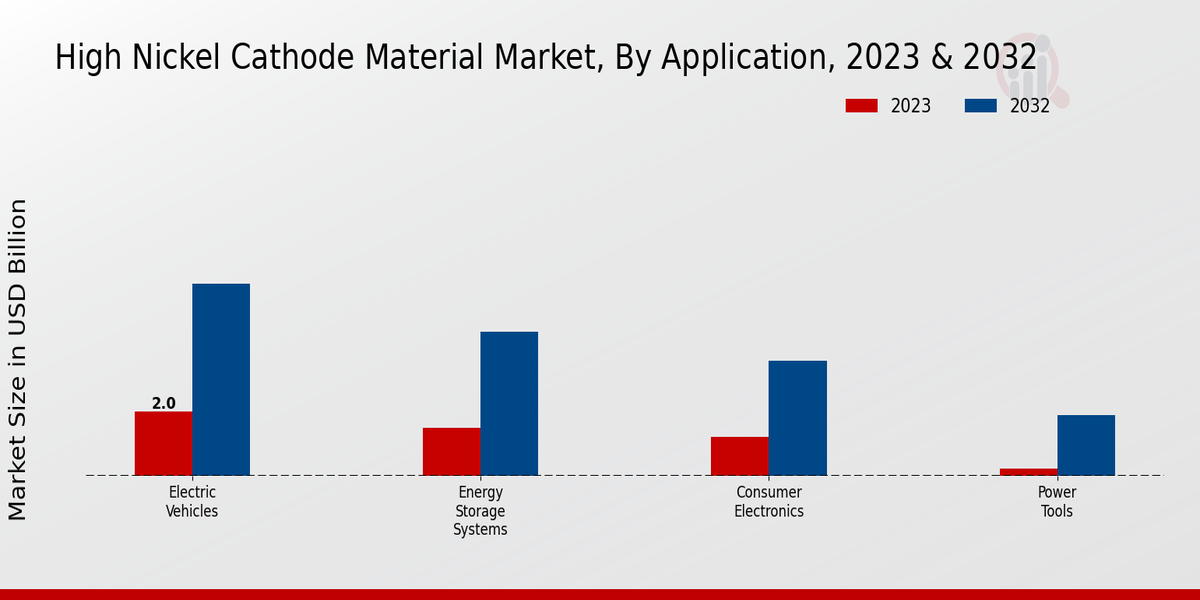 High Nickel Cathode Material Market, By Application, 2023 & 2032

2023
2032

Market Size in USD Billion

2.0

Electric Vehicles

Energy Storage Systems

Consumer Electronics

Power Tools