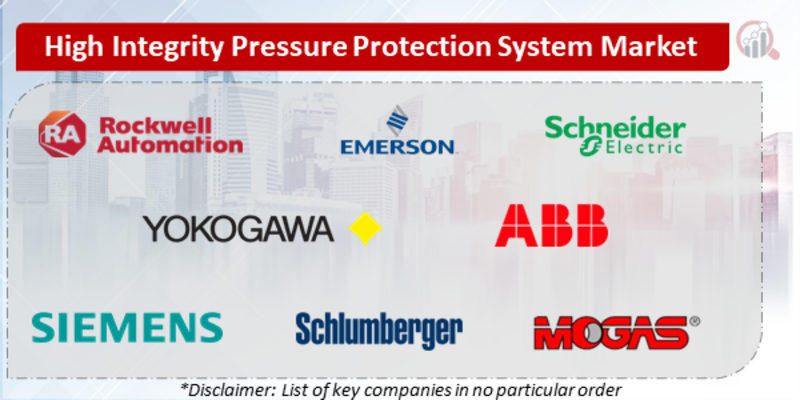 High Integrity Pressure Protection System Market

RA Rockwell Automation

EMERSON

Schneider Electric

YOKOGAWA

ABB

SIEMENS

Schlumberger

MOGAS®

*Disclaimer: List of key companies in no particular order