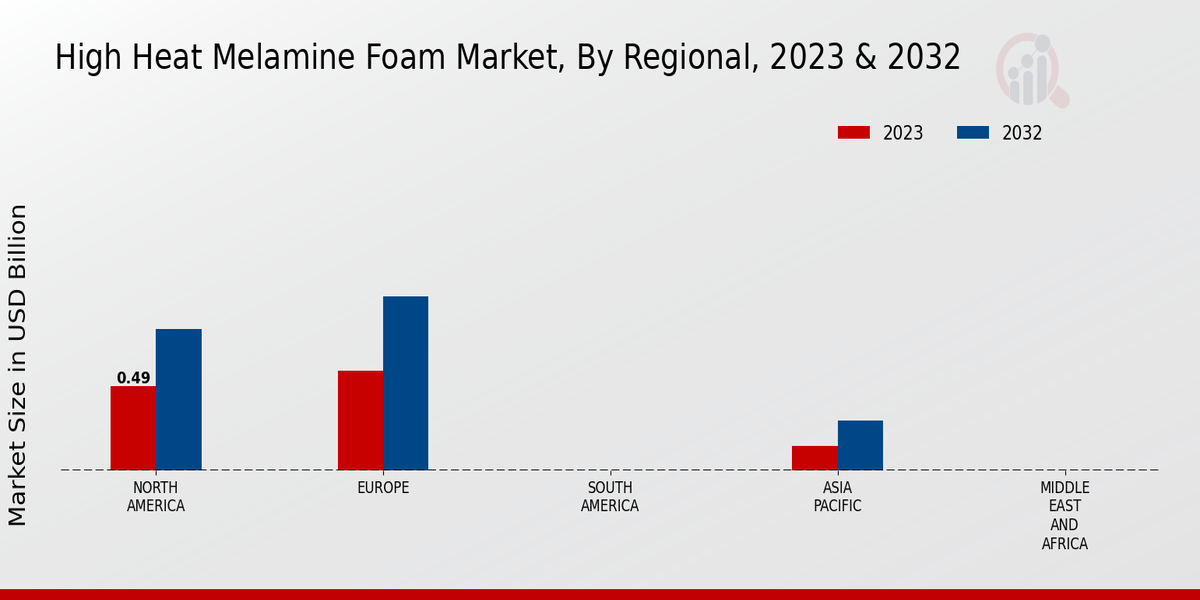 High Heat Melamine Foam Market, By Regional, 2023 & 2032

2023 2032

Market Size in USD Billion

0.49

NORTH AMERICA

EUROPE

SOUTH AMERICA

ASIA PACIFIC

MIDDLE EAST AND AFRICA