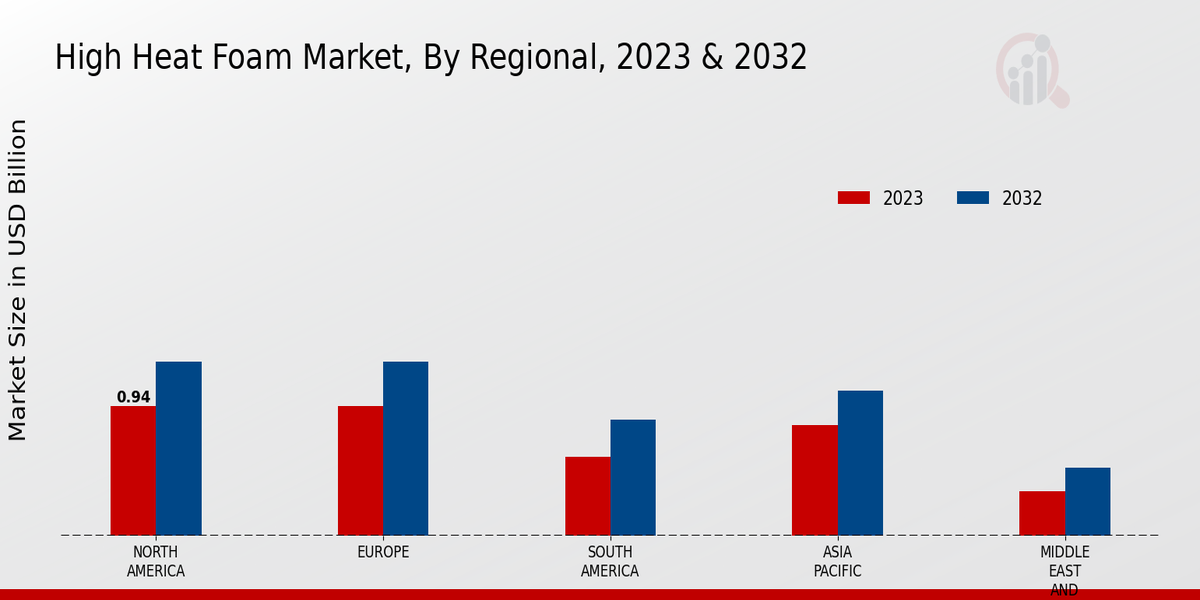 High Heat Foam Market, By Regional, 2023 & 2032

Market Size in USD Billion

2023 2032

0.94

NORTH AMERICA

EUROPE

SOUTH AMERICA

ASIA PACIFIC

MIDDLE EAST AND