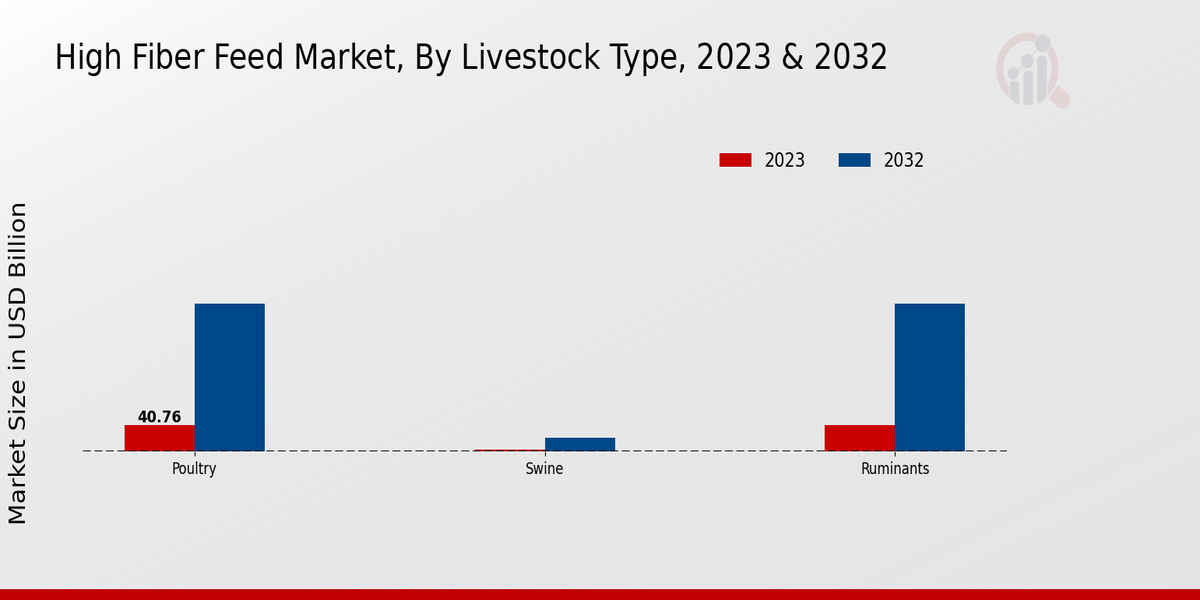 High Fiber Feed Market, By Livestock Type, 2023 & 2032

2023
2032

Market Size in USD Billion

40.76

Poultry
Swine
Ruminants