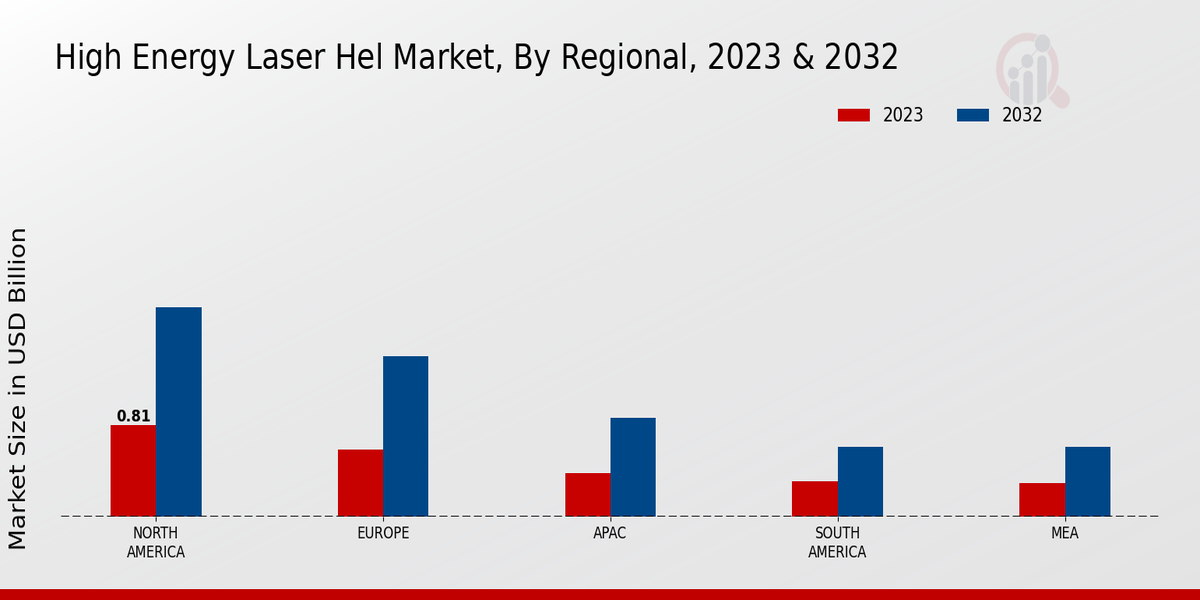 High Energy Laser Hel Market, By Regional, 2023 & 2032

2023
2032

Market Size in USD Billion

0.81

NORTH AMERICA
EUROPE
APAC
SOUTH AMERICA
MEA