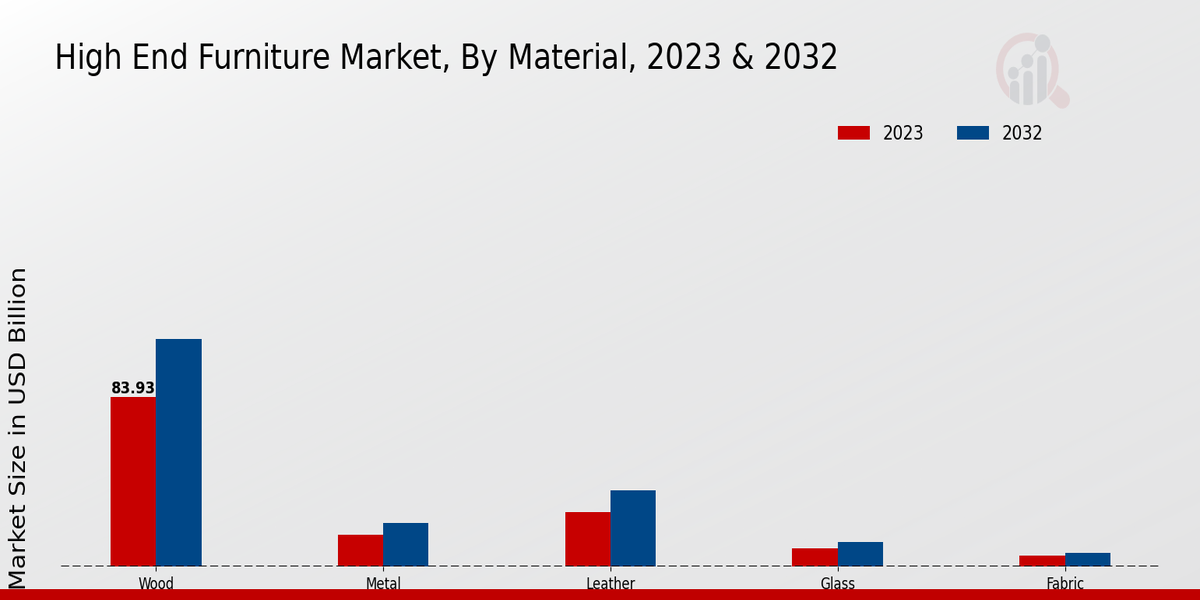 High End Furniture Market, By Material, 2023 & 2032

2023
2032

Market Size in USD Billion

83.93

Wood
Metal
Leather
Glass
Fabric