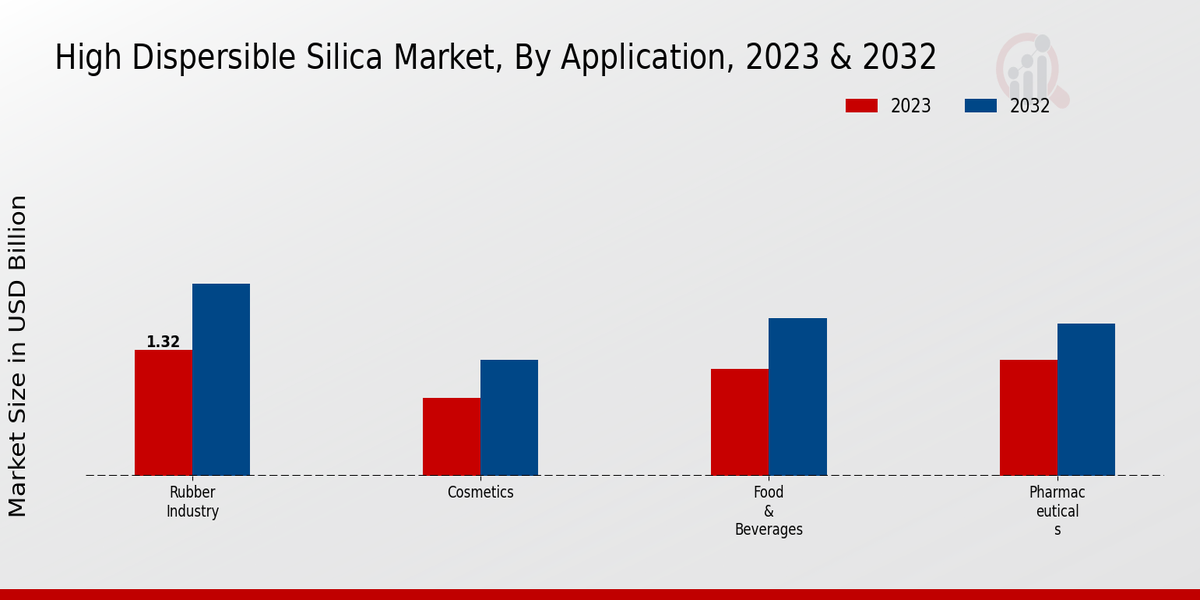 High Dispersible Silica Market, By Application, 2023 & 2032

2023 2032

Market Size in USD Billion

1.32

Rubber Industry

Cosmetics

Food & Beverages

Pharmac eutical s