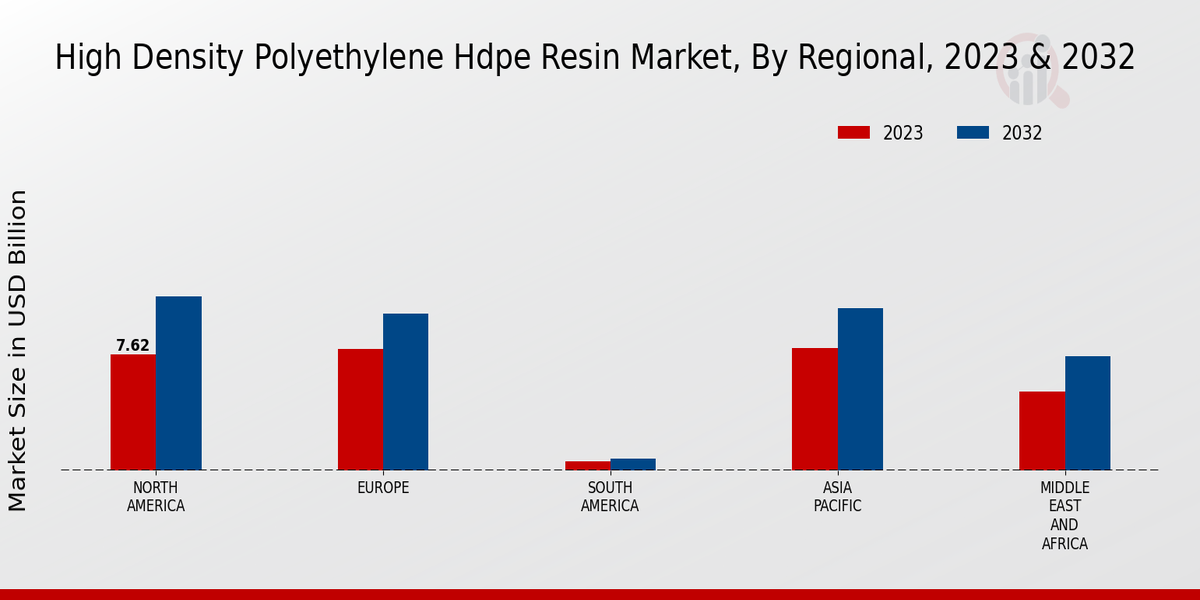 High Density Polyethylene Hdpe Resin Market, By Regional, 2023 & 2032

2023
2032

Market Size in USD Billion

7.62

NORTH AMERICA
EUROPE
SOUTH AMERICA
ASIA PACIFIC
MIDDLE EAST AND AFRICA