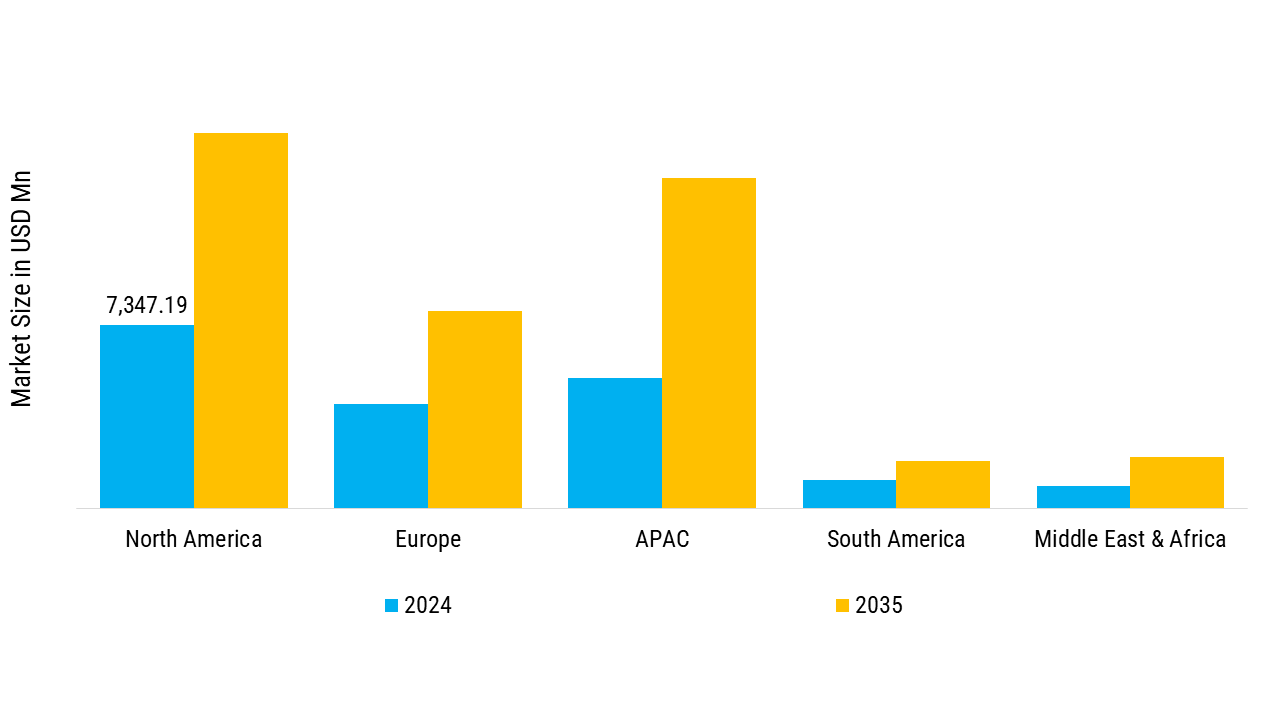 Market Size in USD Mn

7,347.19

North America
Europe
APAC
South America
Middle East & Africa

2024
2035