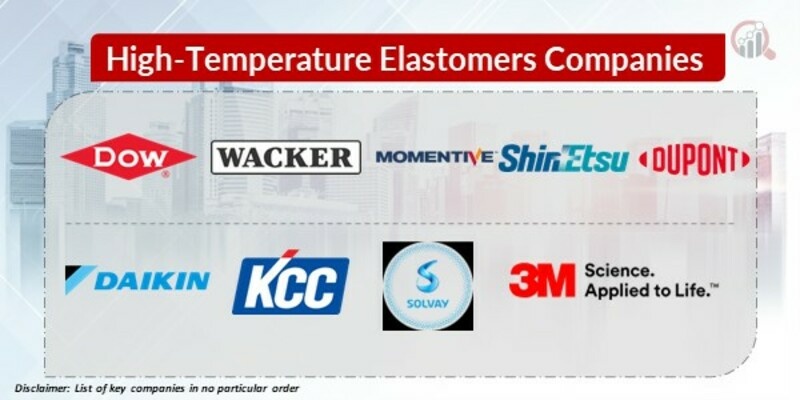 High-Temperature Elastomers Companies

DOW

WACKER

MOMENTIVE

ShinEtsu

DUPONT

DAIKIN

KCC

SOLVAY

3M Science. Applied to Life.™

Disclaimer: List of key companies in no particular order