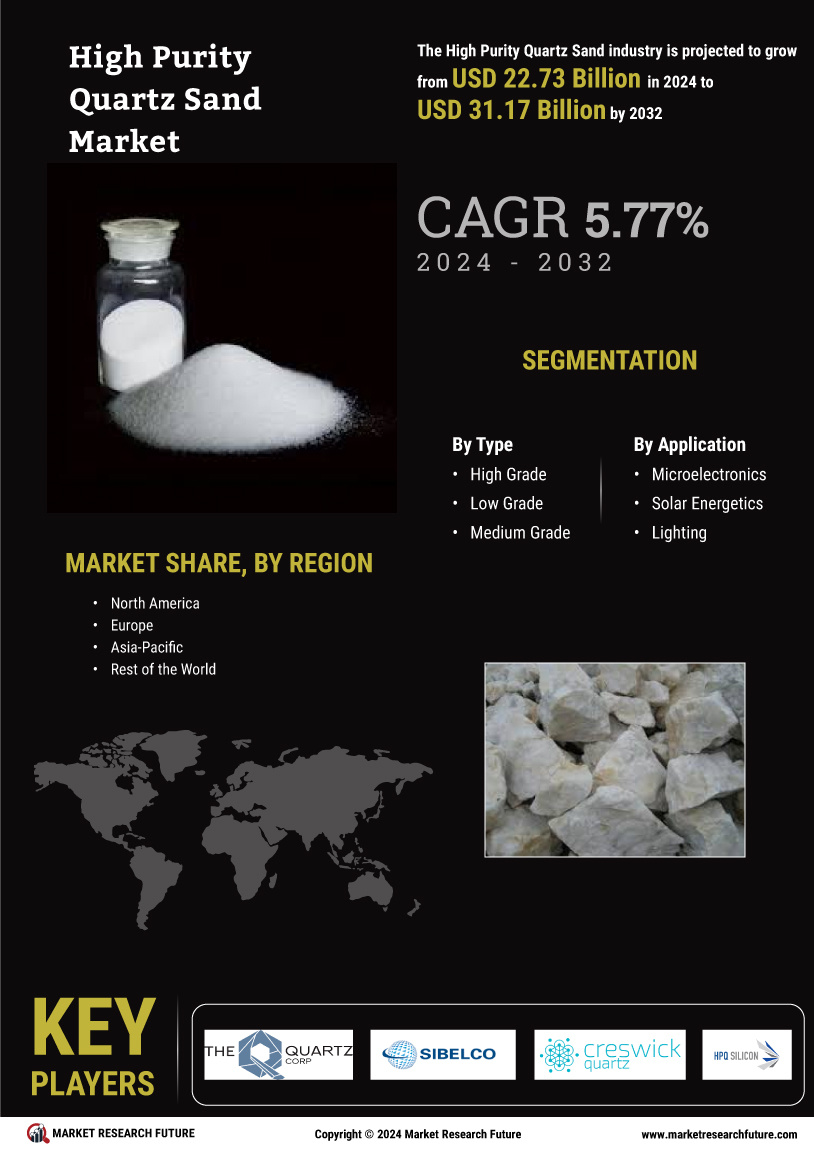 High Purity Quartz Sand Market

The High Purity Quartz Sand industry is projected to grow from USD 22.73 Billion in 2024 to USD 31.17 Billion by 2032

CAGR 5.77%
2024 - 2032

SEGMENTATION

By Type
• High Grade
• Low Grade
• Medium Grade

By Application
• Microelectronics
• Solar Energetics
• Lighting

MARKET SHARE, BY REGION
• North America
• Europe
• Asia-Pacific
• Rest of the World

KEY PLAYERS

THE QUARTZ CORP
SIBELCO
creswick quartz
HPQ SILICON

MARKET RESEARCH FUTURE
Copyright © 2024 Market Research Future
www.marketresearchfuture.com