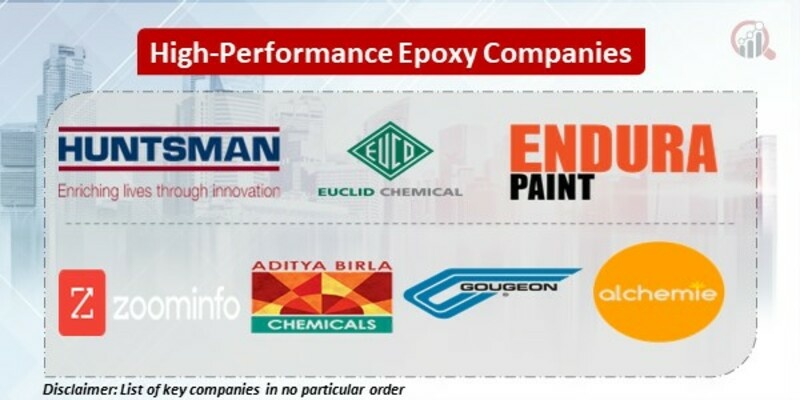 High-Performance Epoxy Companies

HUNTSMAN
Enriching lives through innovation

EUCO
EUCLID CHEMICAL

ENDURA
PAINT

Z zoominfo

ADITYA BIRLA
CHEMICALS

GOUGEON

alchemie

Disclaimer: List of key companies in no particular order