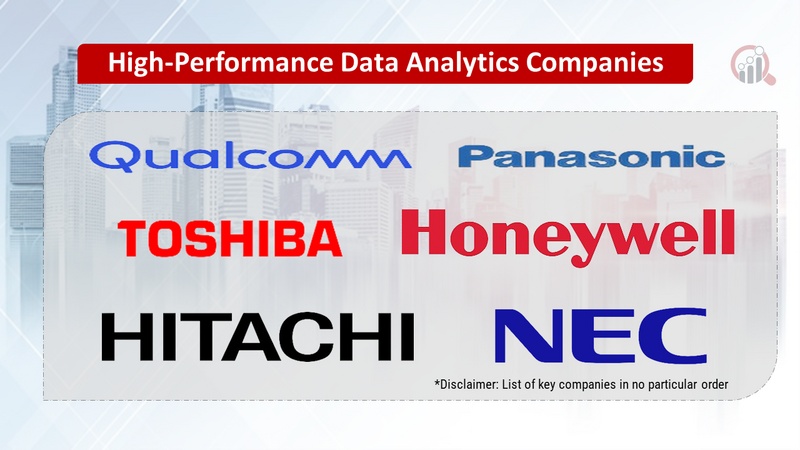 High-Performance Data Analytics Companies

Qualcomm

Panasonic

TOSHIBA

Honeywell

HITACHI

NEC

*Disclaimer: List of key companies in no particular order