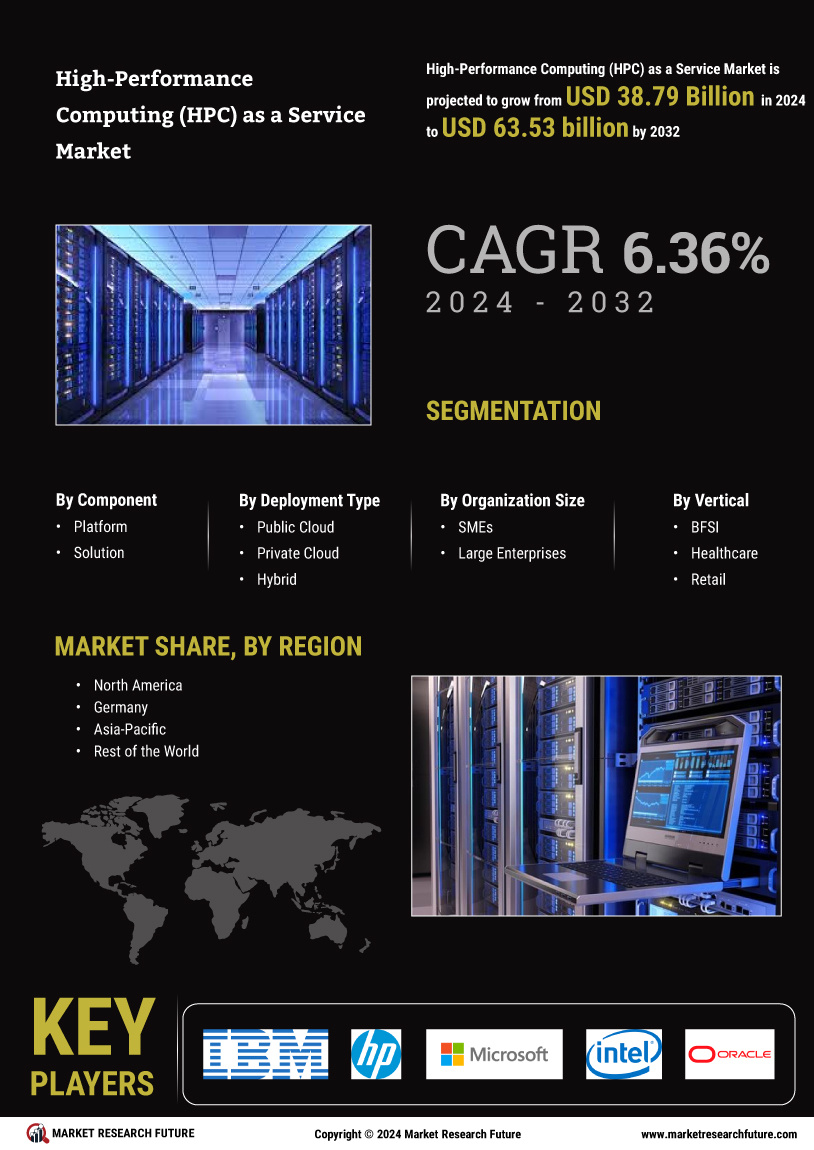 High-Performance Computing (HPC) as a Service Market

High-Performance Computing (HPC) as a Service Market is projected to grow from USD 38.79 Billion in 2024 to USD 63.53 billion by 2032

CAGR 6.36%
2024 - 2032

SEGMENTATION

By Component
• Platform
• Solution

By Deployment Type
• Public Cloud
• Private Cloud
• Hybrid

By Organization Size
• SMEs
• Large Enterprises

By Vertical
• BFSI
• Healthcare
• Retail

MARKET SHARE, BY REGION

• North America
• Germany
• Asia-Pacific
• Rest of the World

KEY PLAYERS

IBM
hp
Microsoft
intel
ORACLE

MARKET RESEARCH FUTURE
Copyright © 2024 Market Research Future
www.marketresearchfuture.com