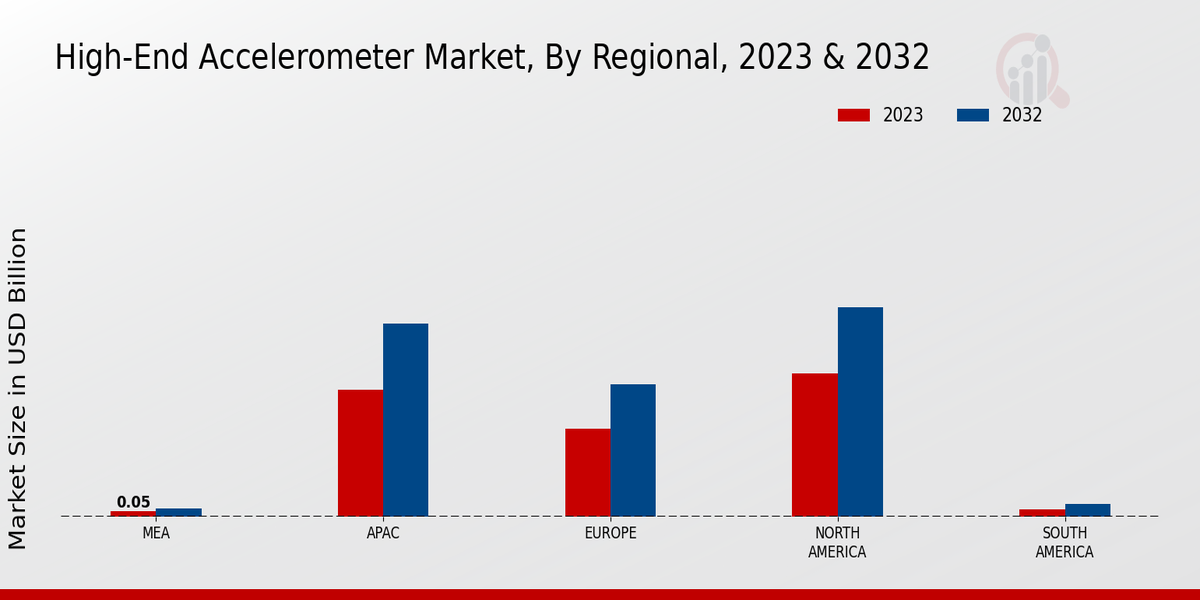 High-End Accelerometer Market, By Regional, 2023 & 2032

2023
2032

Market Size in USD Billion

0.05

MEA
APAC
EUROPE
NORTH AMERICA
SOUTH AMERICA