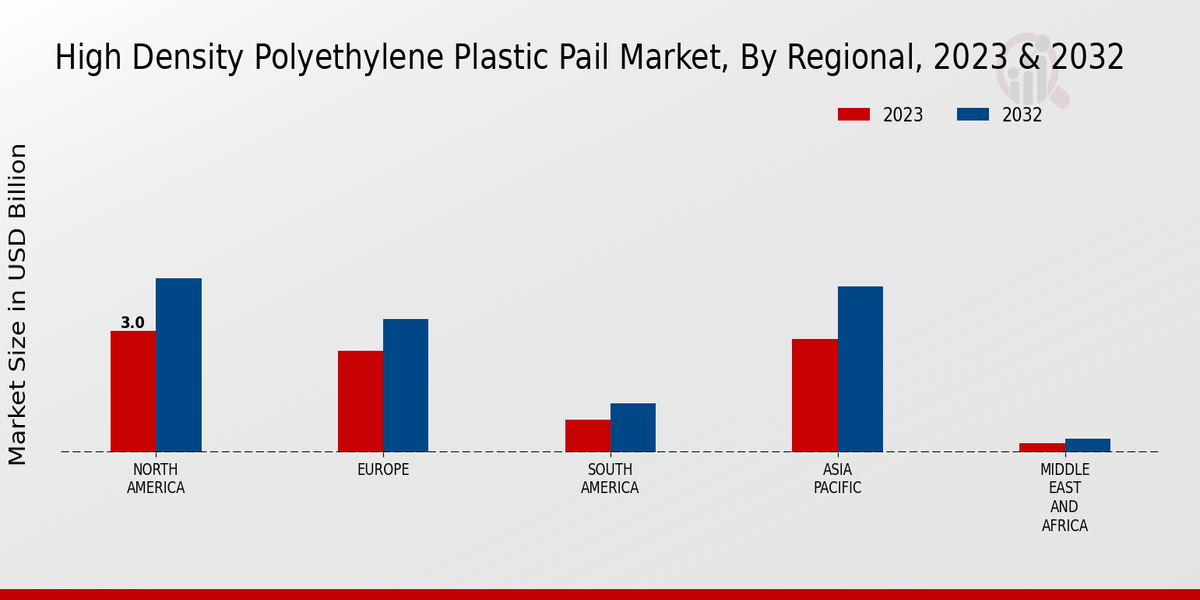 High Density Polyethylene Plastic Pail Market, By Regional, 2023 & 2032

2023
2032

Market Size in USD Billion

3.0

NORTH AMERICA
EUROPE
SOUTH AMERICA
ASIA PACIFIC
MIDDLE EAST AND AFRICA