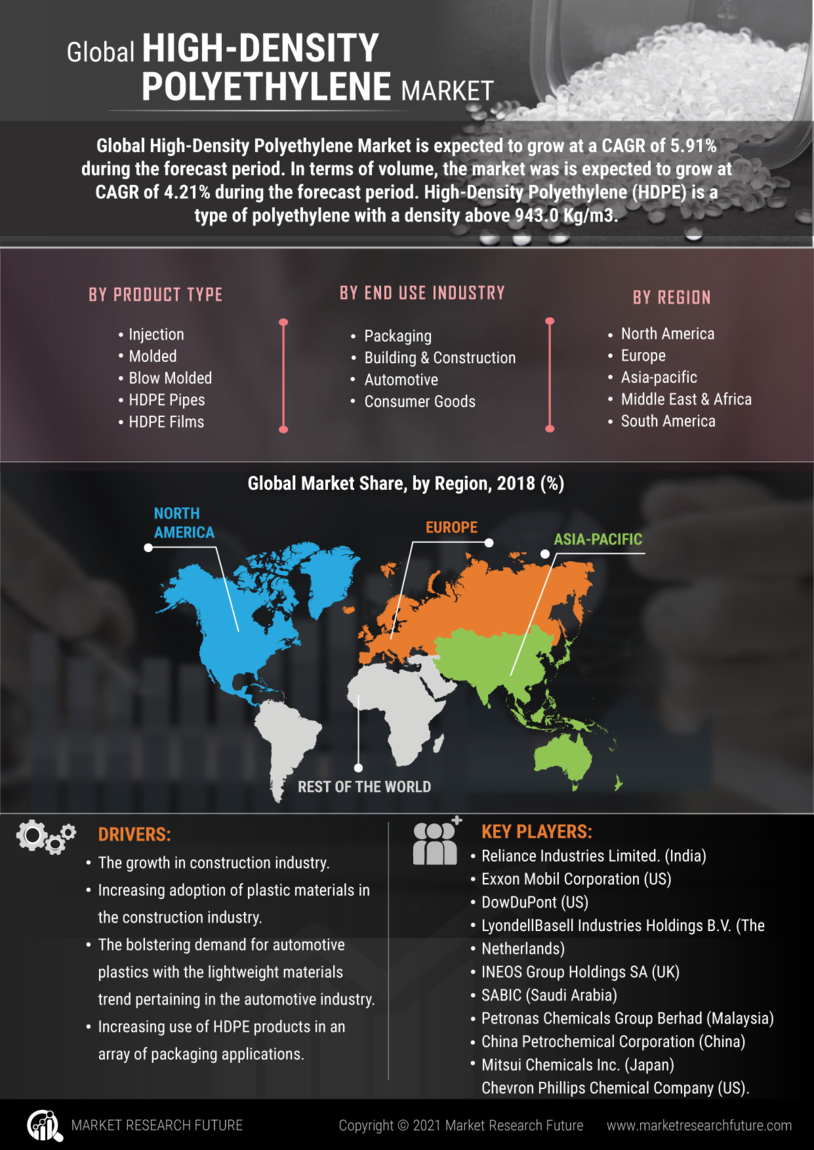 Global HIGH-DENSITY POLYETHYLENE MARKET

Global High-Density Polyethylene Market is expected to grow at a CAGR of 5.91% during the forecast period. In terms of volume, the market was is expected to grow at CAGR of 4.21% during the forecast period. High-Density Polyethylene (HDPE) is a type of polyethylene with a density above 943.0 Kg/m3.

BY PRODUCT TYPE
• Injection
• Molded
• Blow Molded
• HDPE Pipes
• HDPE Films

BY END USE INDUSTRY
• Packaging
• Building & Construction
• Automotive
• Consumer Goods

BY REGION
• North America
• Europe
• Asia-pacific
• Middle East & Africa
• South America

Global Market Share, by Region, 2018 (%)

NORTH AMERICA

EUROPE

ASIA-PACIFIC

REST OF THE WORLD

DRIVERS:
• The growth in construction industry.
• Increasing adoption of plastic materials in the construction industry.
• The bolstering demand for automotive plastics with the lightweight materials trend pertaining in the automotive industry.
• Increasing use of HDPE products in an array of packaging applications.

KEY PLAYERS:
• Reliance Industries Limited. (India)
• Exxon Mobil Corporation (US)
• DowDuPont (US)
• LyondellBasell Industries Holdings B.V. (The Netherlands)
• INEOS Group Holdings SA (UK)
• SABIC (Saudi Arabia)
• Petronas Chemicals Group Berhad (Malaysia)
• China Petrochemical Corporation (China)
• Mitsui Chemicals Inc. (Japan)
Chevron Phillips Chemical Company (US).

MARKET RESEARCH FUTURE

Copyright © 2021 Market Research Future

www.marketresearchfuture.com