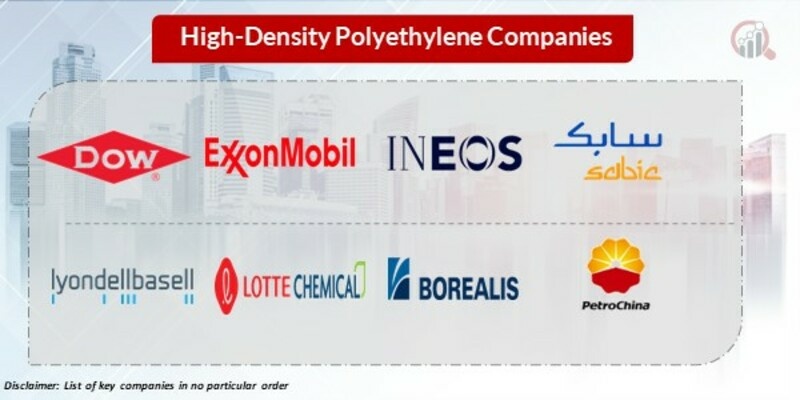 High-Density Polyethylene Companies

DOW

ExxonMobil

INEOS

سابك
sabic

lyondellbasell

LOTTE CHEMICAL

BOREALIS

PetroChina

Disclaimer: List of key companies in no particular order