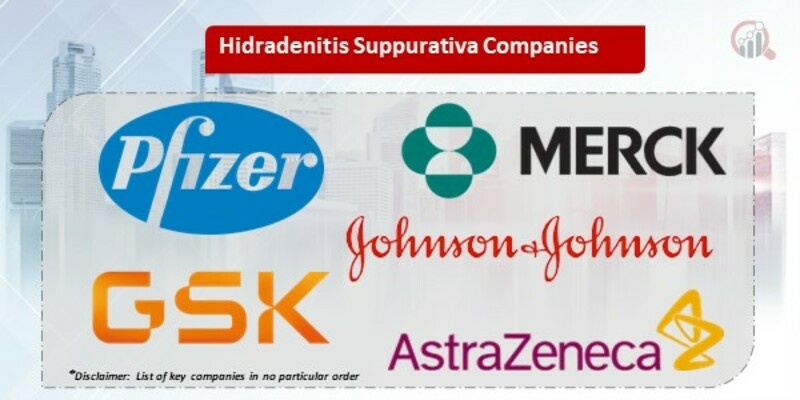 Hidradenitis Suppurativa Companies

Pfizer

MERCK

Johnson&Johnson

GSK

AstraZeneca

*Disclaimer: List of key companies in no particular order