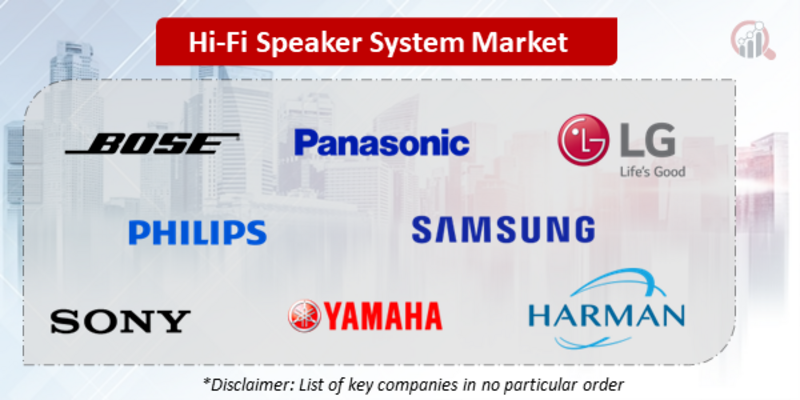 Hi-Fi Speaker System Market

BOSE

Panasonic

LG
Life's Good

PHILIPS

SAMSUNG

SONY

YAMAHA

HARMAN

*Disclaimer: List of key companies in no particular order