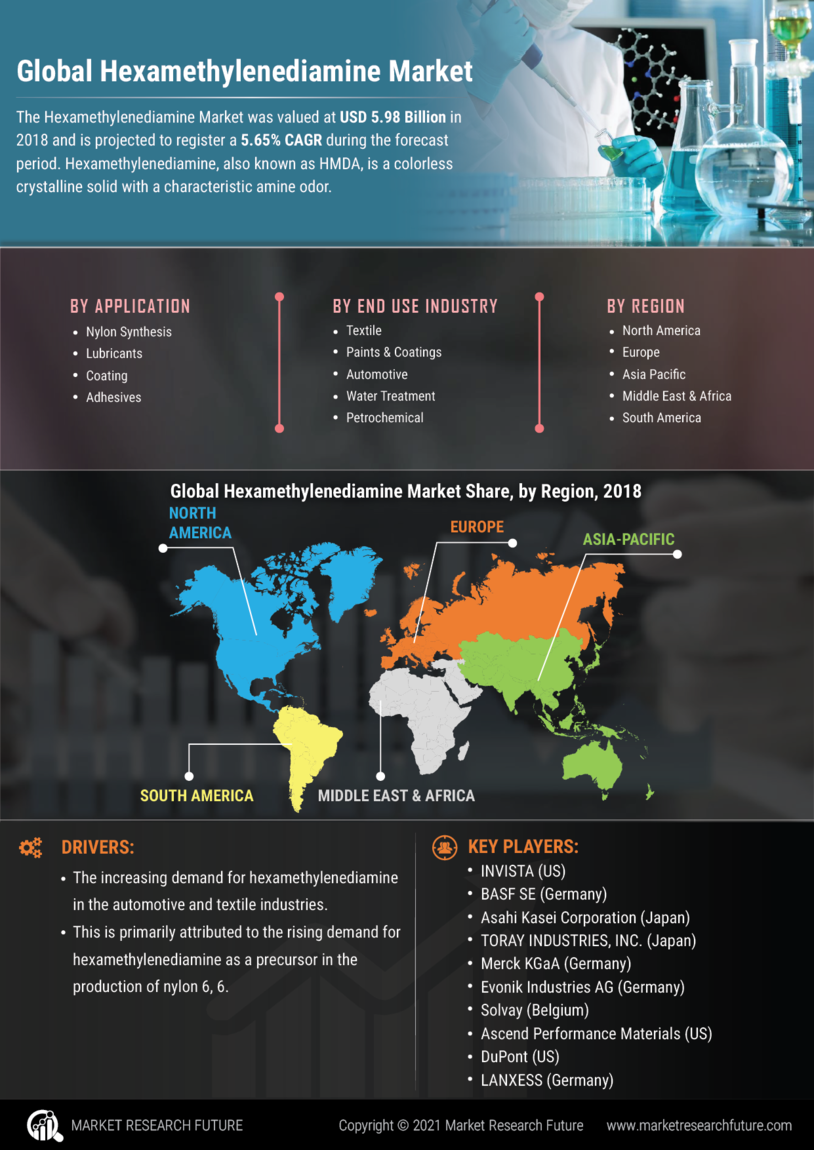 Global Hexamethylenediamine Market

The Hexamethylenediamine Market was valued at USD 5.98 Billion in 2018 and is projected to register a 5.65% CAGR during the forecast period. Hexamethylenediamine, also known as HMDA, is a colorless crystalline solid with a characteristic amine odor.

BY APPLICATION
- Nylon Synthesis
- Lubricants
- Coating
- Adhesives

BY END USE INDUSTRY
- Textile
- Paints & Coatings
- Automotive
- Water Treatment
- Petrochemical

BY REGION
- North America
- Europe
- Asia Pacific
- Middle East & Africa
- South America

Global Hexamethylenediamine Market Share, by Region, 2018

NORTH AMERICA
EUROPE
ASIA-PACIFIC
SOUTH AMERICA
MIDDLE EAST & AFRICA

DRIVERS:
- The increasing demand for hexamethylenediamine in the automotive and textile industries.
- This is primarily attributed to the rising demand for hexamethylenediamine as a precursor in the production of nylon 6, 6.

KEY PLAYERS:
- INVISTA (US)
- BASF SE (Germany)
- Asahi Kasei Corporation (Japan)
- TORAY INDUSTRIES, INC. (Japan)
- Merck KGaA (Germany)
- Evonik Industries AG (Germany)
- Solvay (Belgium)
- Ascend Performance Materials (US)
- DuPont (US)
- LANXESS (Germany)

MARKET RESEARCH FUTURE
Copyright © 2021 Market Research Future
www.marketresearchfuture.com